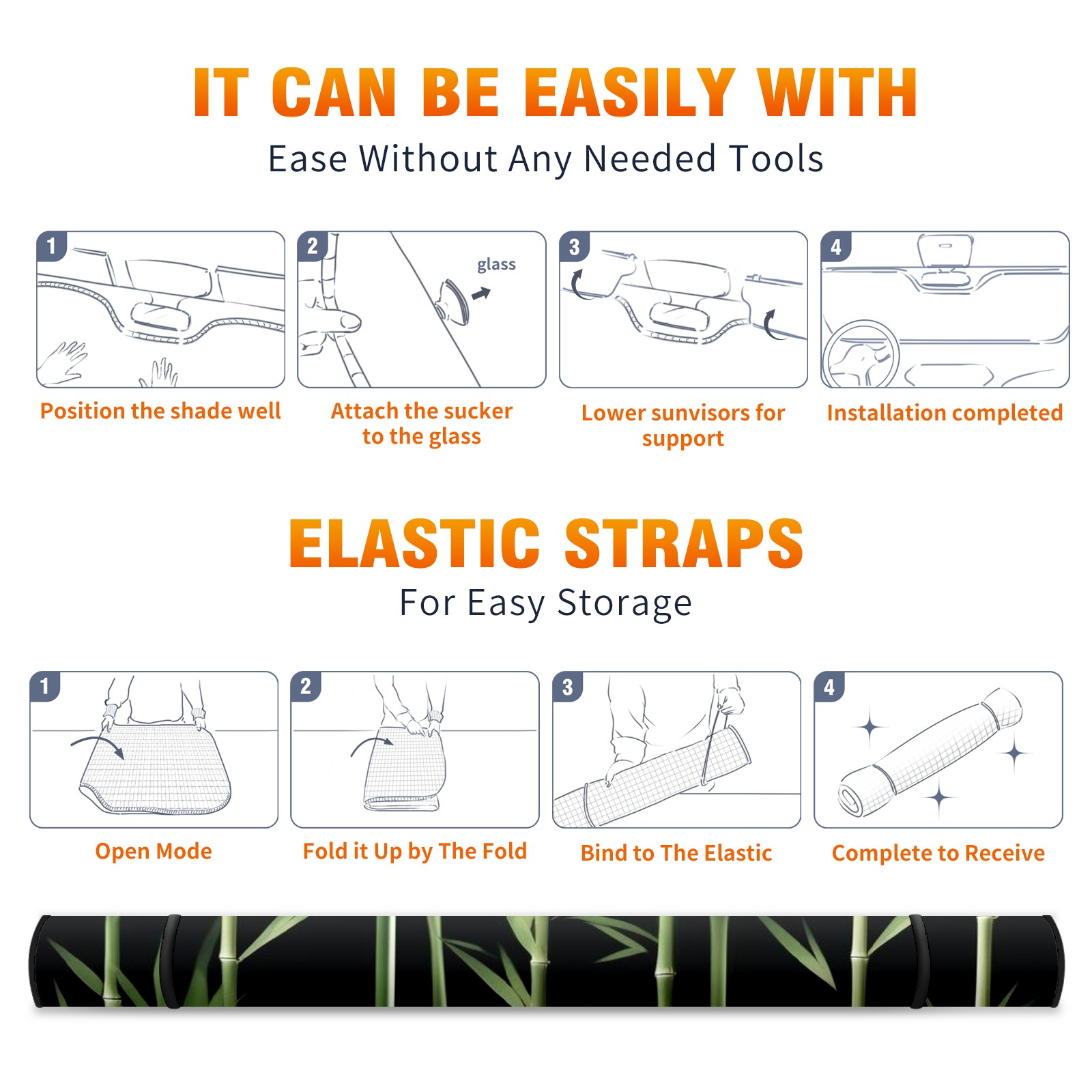 IT CAN BE EASILY WITH
Ease Without Any Needed Tools

1
Position the shade well

2
glass
Attach the sucker to the glass

3
Lower sunvisors for support

4
Installation completed

ELASTIC STRAPS
For Easy Storage

1
Open Mode

2
Fold it Up by The Fold

3
Bind to The Elastic

4
Complete to Receive