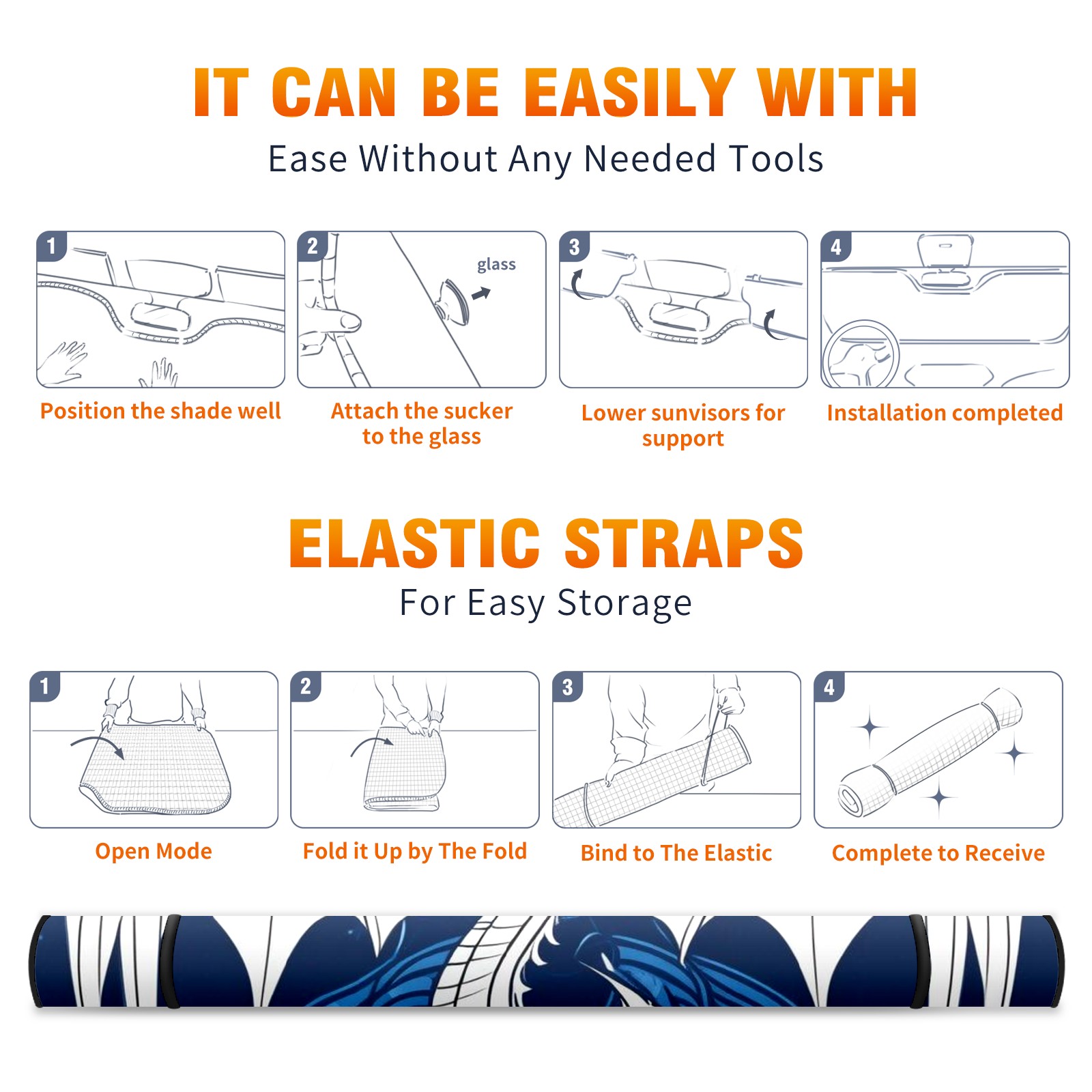 IT CAN BE EASILY WITH
Ease Without Any Needed Tools

1
Position the shade well

2
glass
Attach the sucker to the glass

3
Lower sunvisors for support

4
Installation completed

ELASTIC STRAPS
For Easy Storage

1
Open Mode

2
Fold it Up by The Fold

3
Bind to The Elastic

4
Complete to Receive