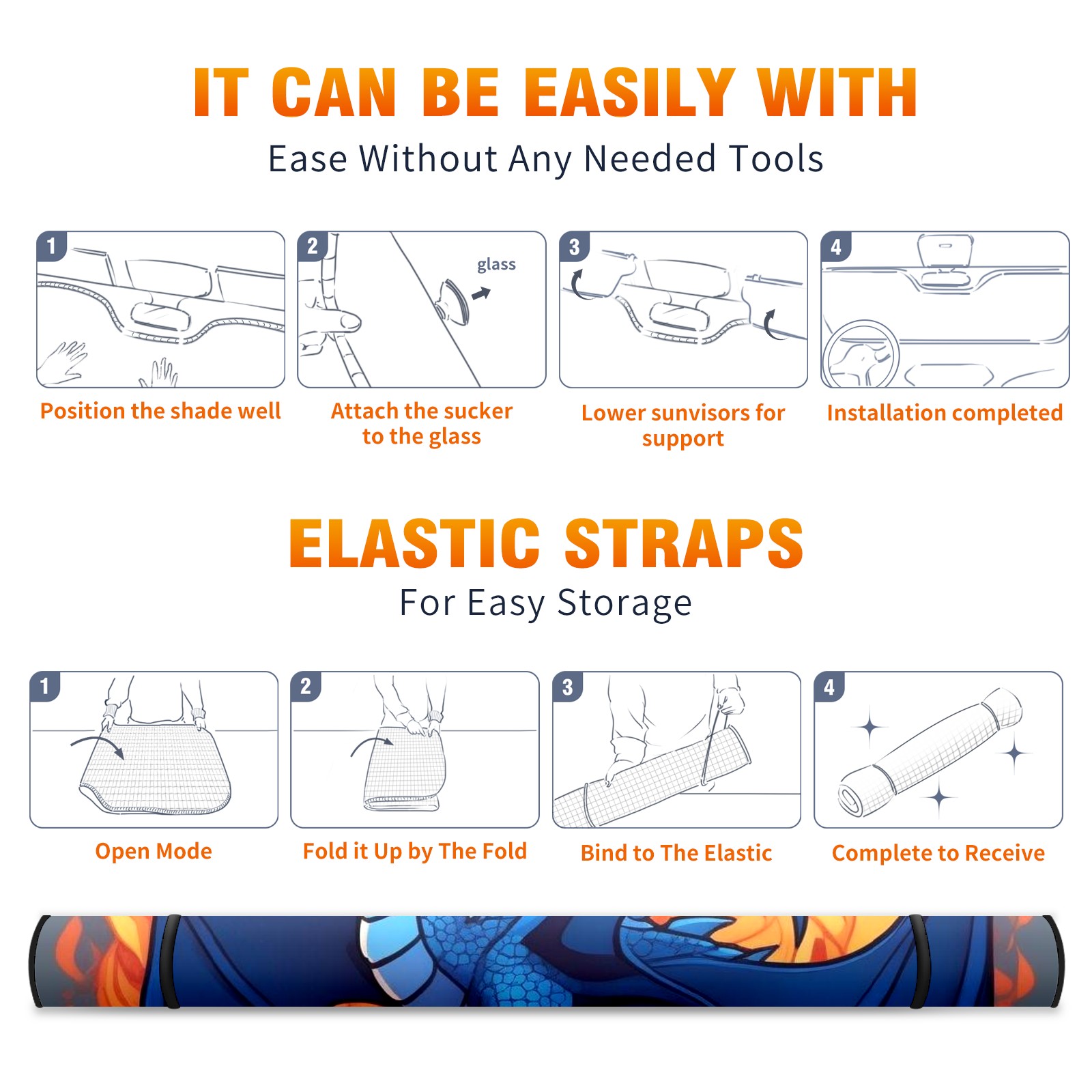 IT CAN BE EASILY WITH

Ease Without Any Needed Tools

1

Position the shade well

2

glass

Attach the sucker to the glass

3

Lower sunvisors for support

4

Installation completed

ELASTIC STRAPS

For Easy Storage

1

Open Mode

2

Fold it Up by The Fold

3

Bind to The Elastic

4

Complete to Receive