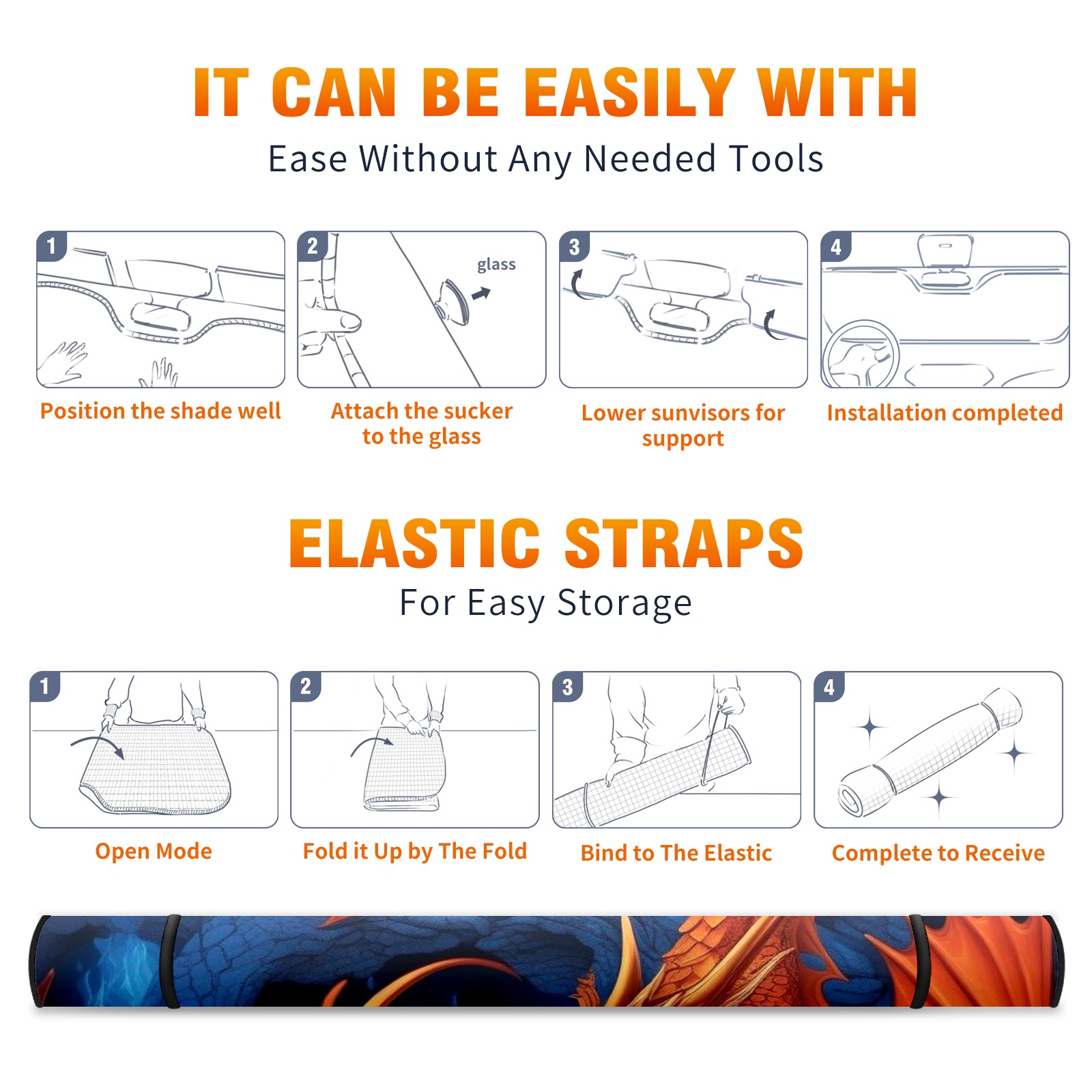 IT CAN BE EASILY WITH
Ease Without Any Needed Tools

1

Position the shade well

2
glass

Attach the sucker to the glass

3

Lower sunvisors for support

4

Installation completed

ELASTIC STRAPS
For Easy Storage

1

Open Mode

2

Fold it Up by The Fold

3

Bind to The Elastic

4

Complete to Receive