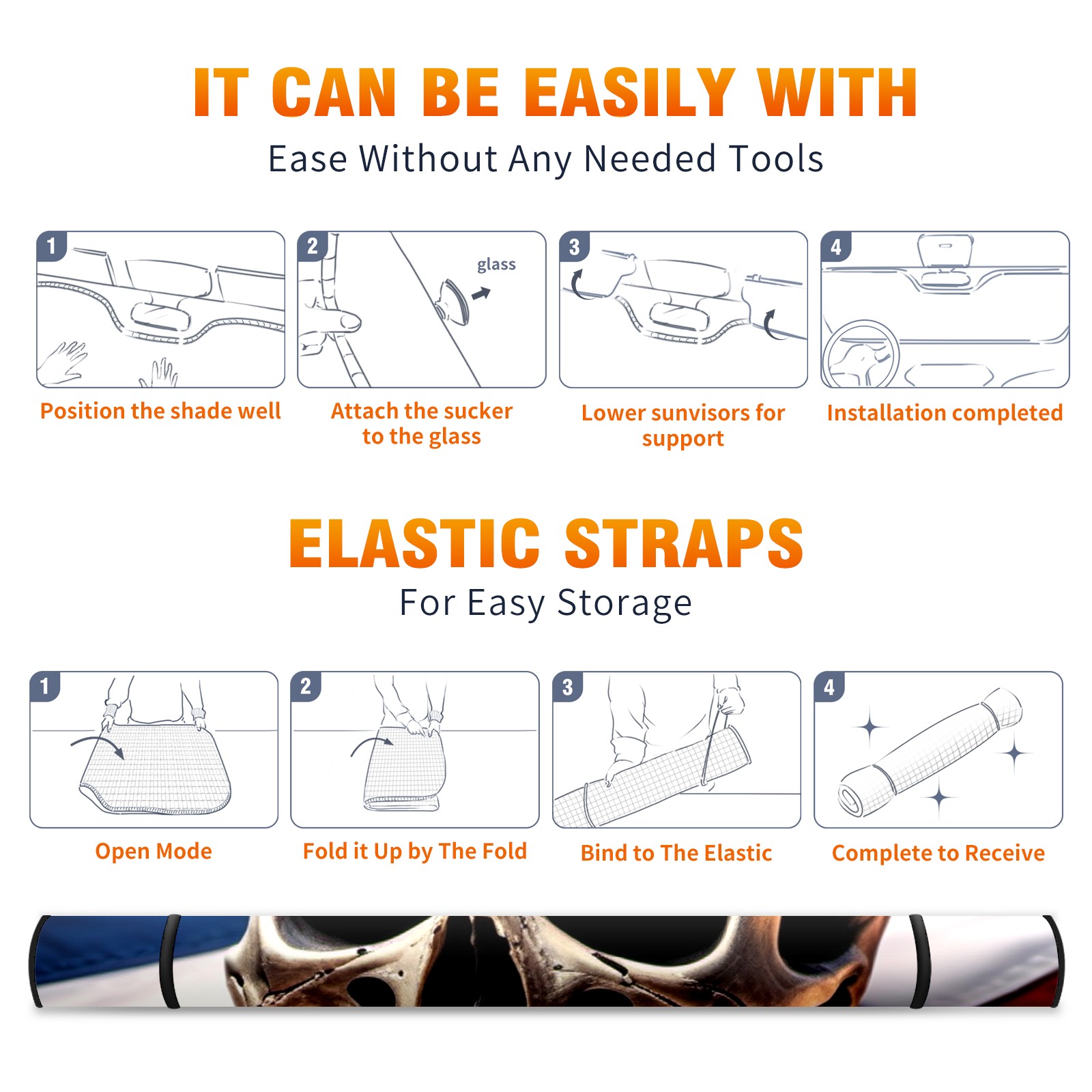 IT CAN BE EASILY WITH

Ease Without Any Needed Tools

1

Position the shade well

2

glass

Attach the sucker to the glass

3

Lower sunvisors for support

4

Installation completed

ELASTIC STRAPS

For Easy Storage

1

Open Mode

2

Fold it Up by The Fold

3

Bind to The Elastic

4

Complete to Receive