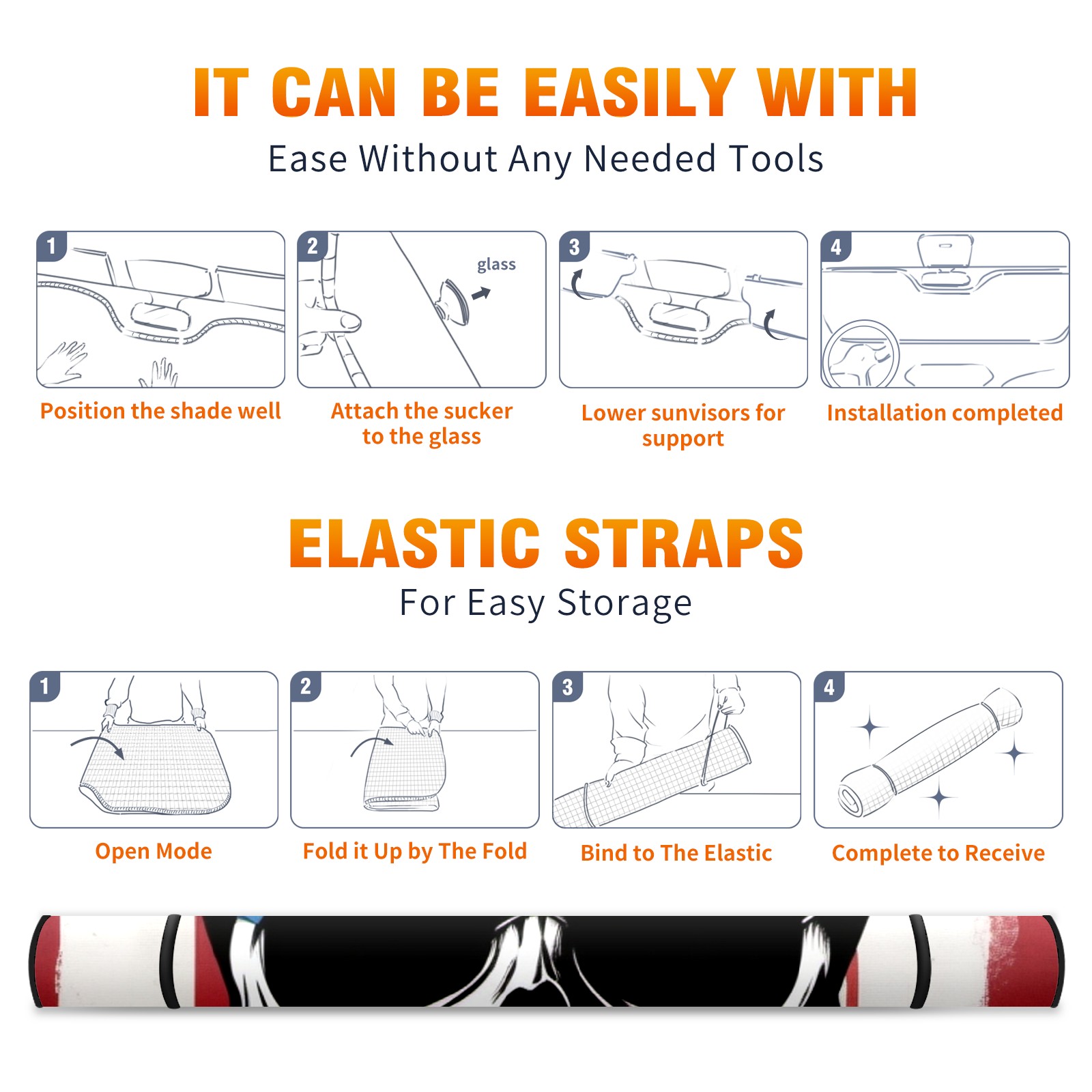 IT CAN BE EASILY WITH

Ease Without Any Needed Tools

1

Position the shade well

2

glass

Attach the sucker to the glass

3

Lower sunvisors for support

4

Installation completed

ELASTIC STRAPS

For Easy Storage

1

Open Mode

2

Fold it Up by The Fold

3

Bind to The Elastic

4

Complete to Receive