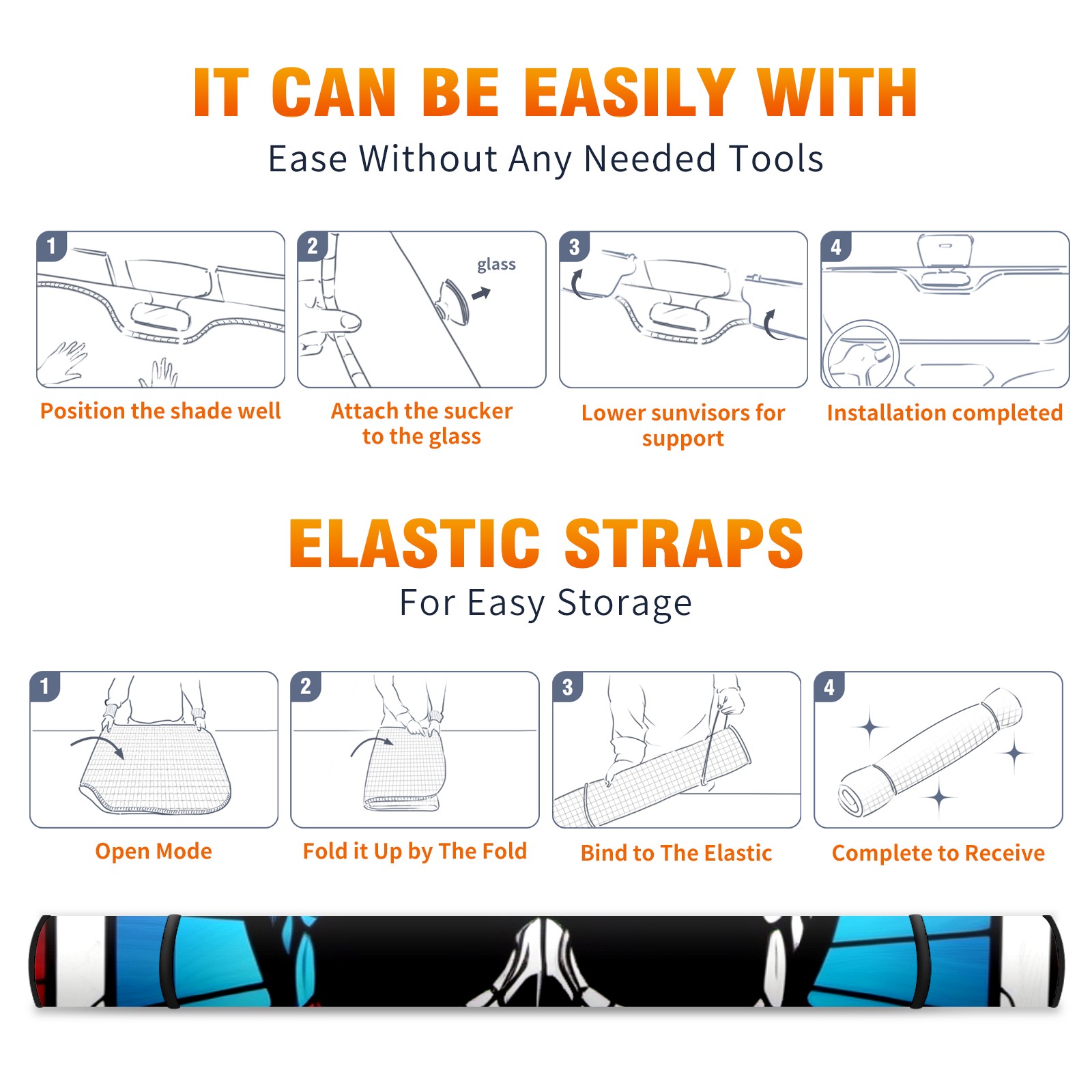 IT CAN BE EASILY WITH
Ease Without Any Needed Tools

1
Position the shade well

2
glass
Attach the sucker to the glass

3
Lower sunvisors for support

4
Installation completed

ELASTIC STRAPS
For Easy Storage

1
Open Mode

2
Fold it Up by The Fold

3
Bind to The Elastic

4
Complete to Receive