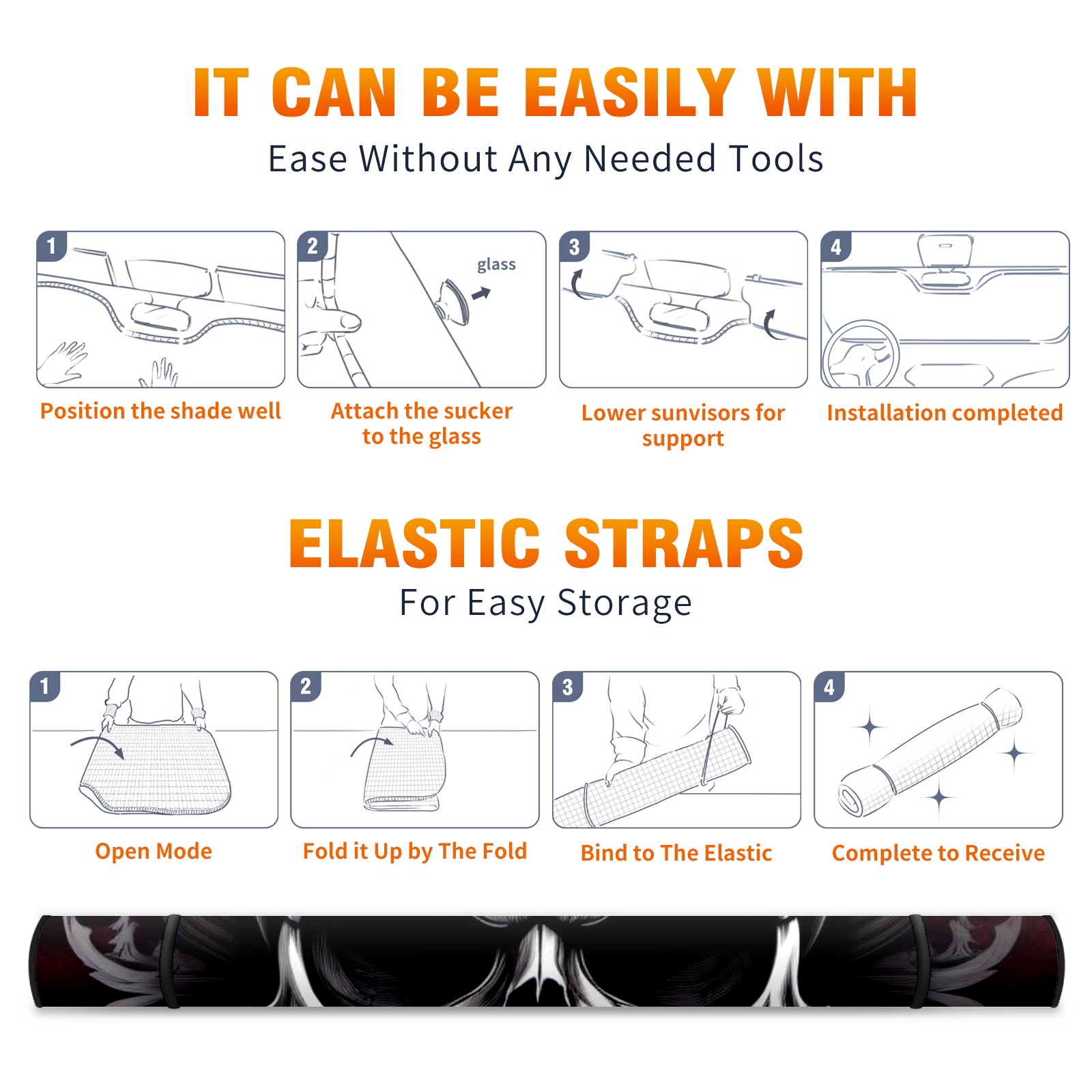 IT CAN BE EASILY WITH
Ease Without Any Needed Tools

1
Position the shade well

2
glass
Attach the sucker to the glass

3
Lower sunvisors for support

4
Installation completed

ELASTIC STRAPS
For Easy Storage

1
Open Mode

2
Fold it Up by The Fold

3
Bind to The Elastic

4
Complete to Receive