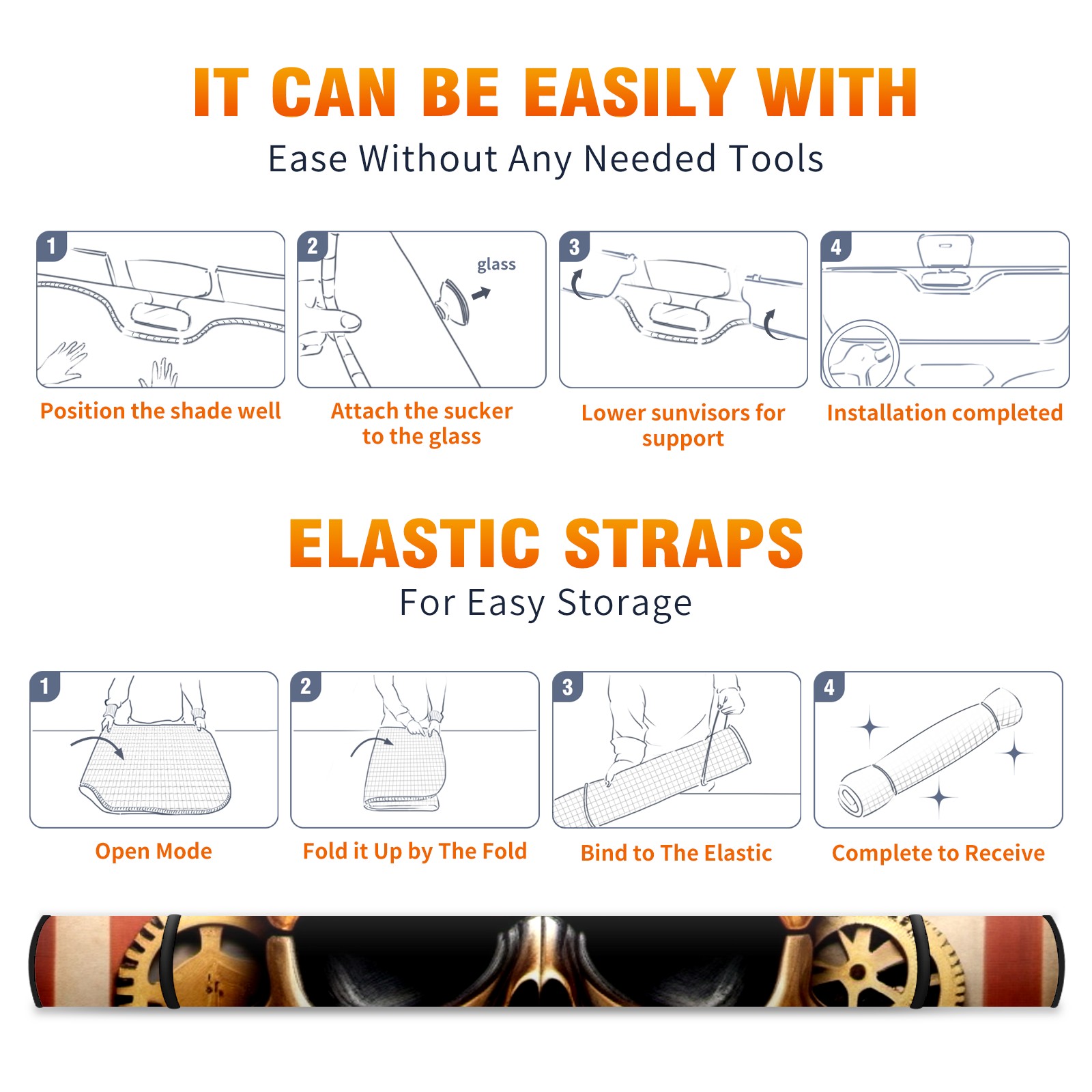 IT CAN BE EASILY WITH
Ease Without Any Needed Tools

1
Position the shade well

2
glass
Attach the sucker to the glass

3
Lower sunvisors for support

4
Installation completed

ELASTIC STRAPS
For Easy Storage

1
Open Mode

2
Fold it Up by The Fold

3
Bind to The Elastic

4
Complete to Receive