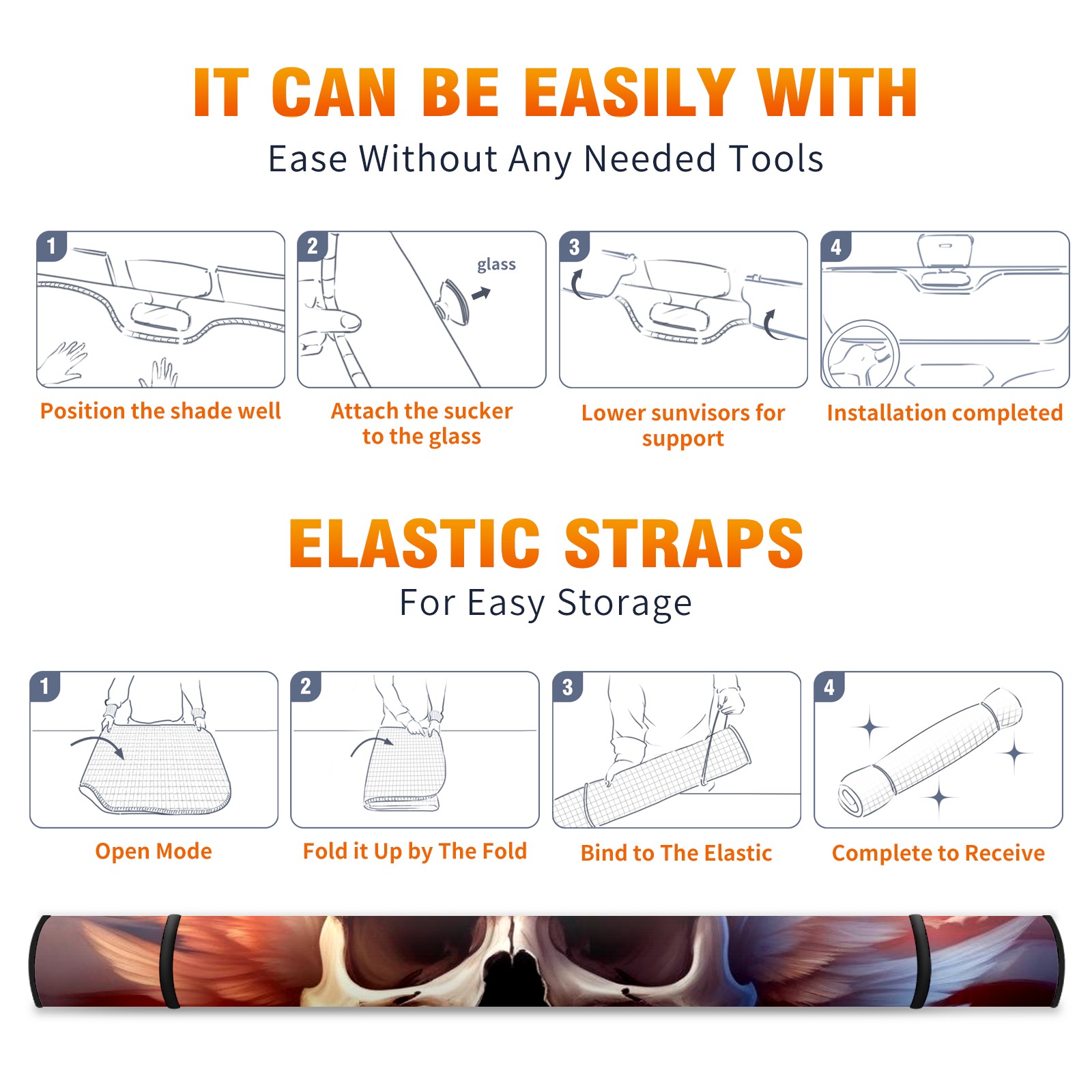 IT CAN BE EASILY WITH
Ease Without Any Needed Tools

1
Position the shade well

2
glass
Attach the sucker to the glass

3
Lower sunvisors for support

4
Installation completed

ELASTIC STRAPS
For Easy Storage

1
Open Mode

2
Fold it Up by The Fold

3
Bind to The Elastic

4
Complete to Receive