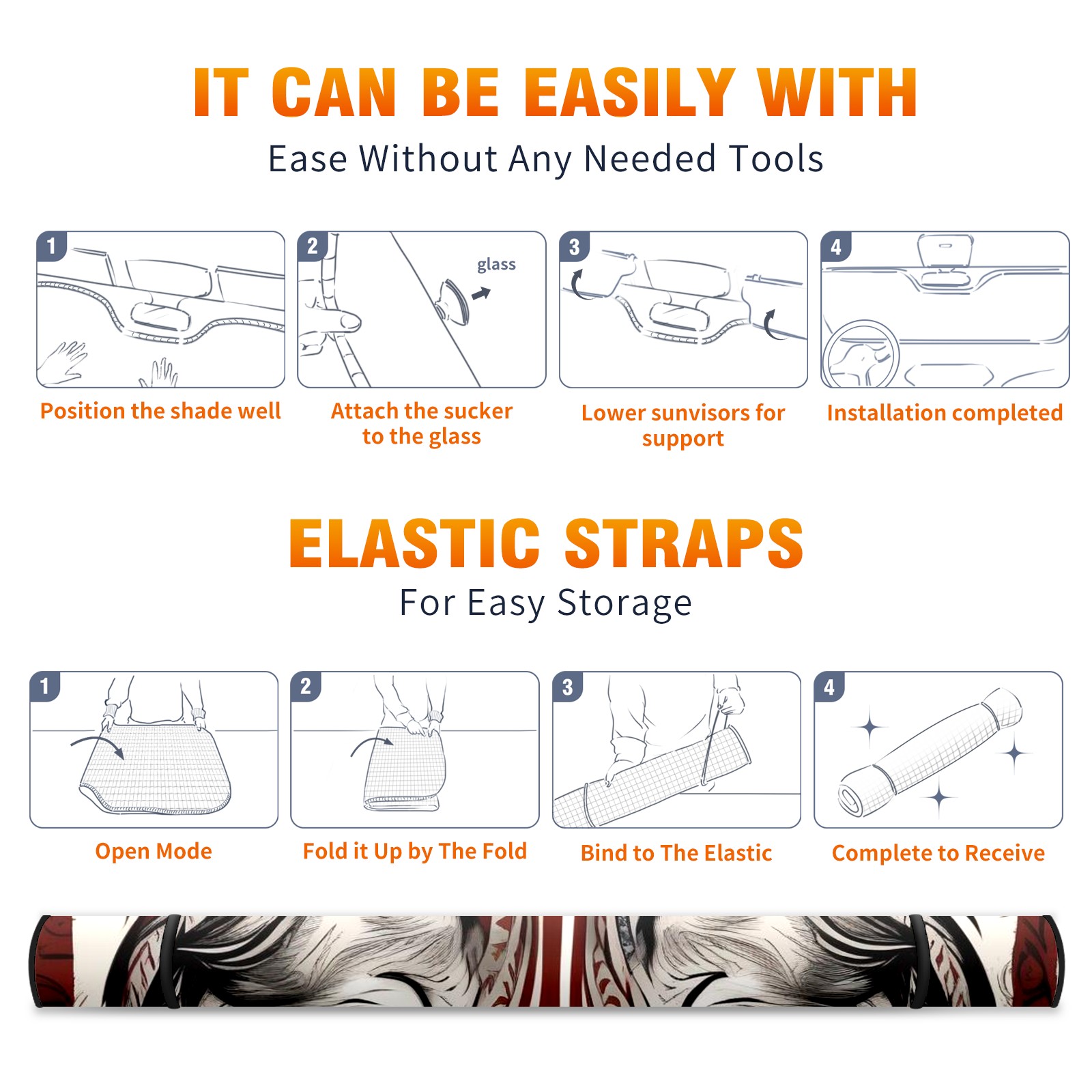 IT CAN BE EASILY WITH
Ease Without Any Needed Tools

1
Position the shade well

2
glass
Attach the sucker to the glass

3
Lower sunvisors for support

4
Installation completed

ELASTIC STRAPS
For Easy Storage

1
Open Mode

2
Fold it Up by The Fold

3
Bind to The Elastic

4
Complete to Receive