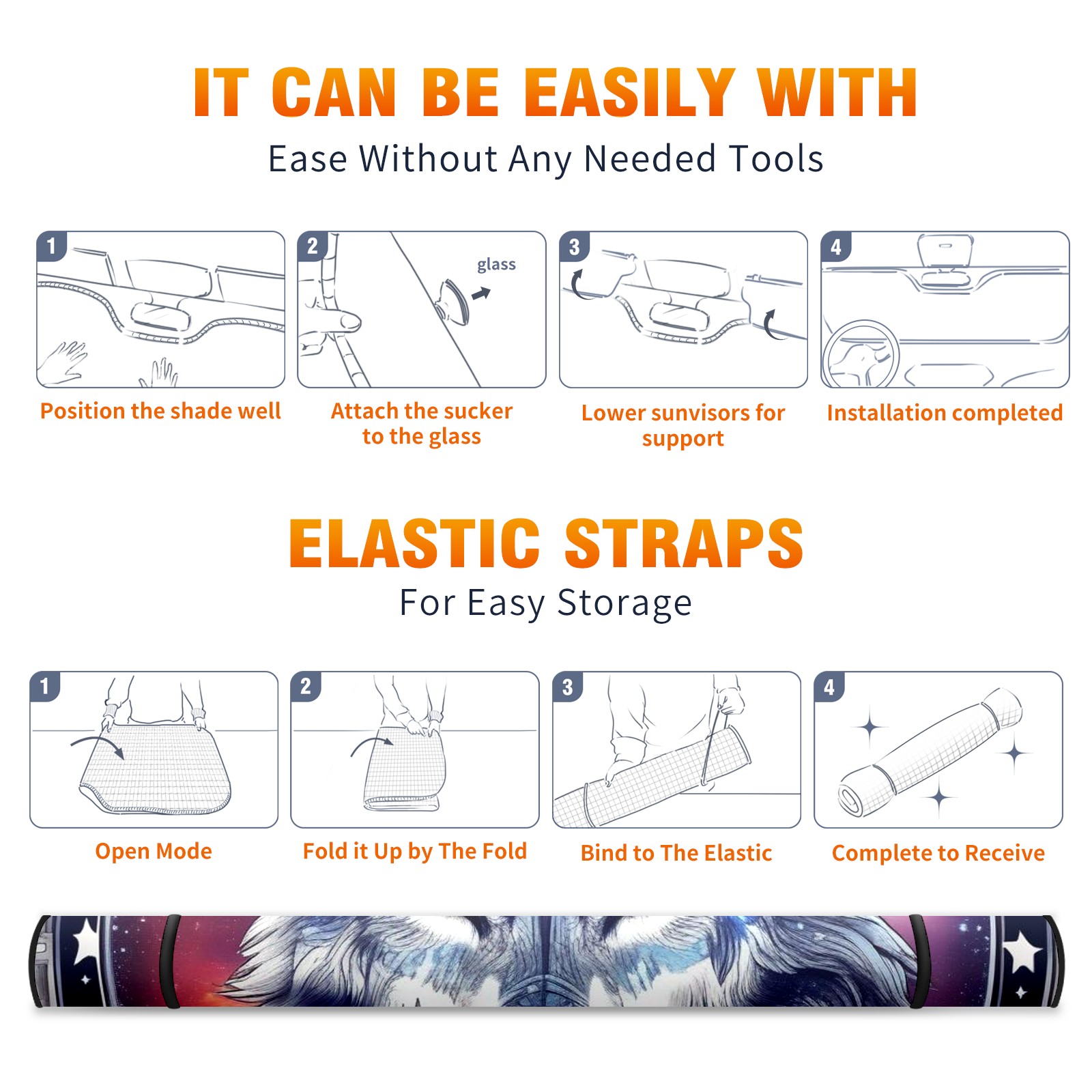 IT CAN BE EASILY WITH

Ease Without Any Needed Tools

1

Position the shade well

2

glass

Attach the sucker to the glass

3

Lower sunvisors for support

4

Installation completed

ELASTIC STRAPS

For Easy Storage

1

Open Mode

2

Fold it Up by The Fold

3

Bind to The Elastic

4

Complete to Receive