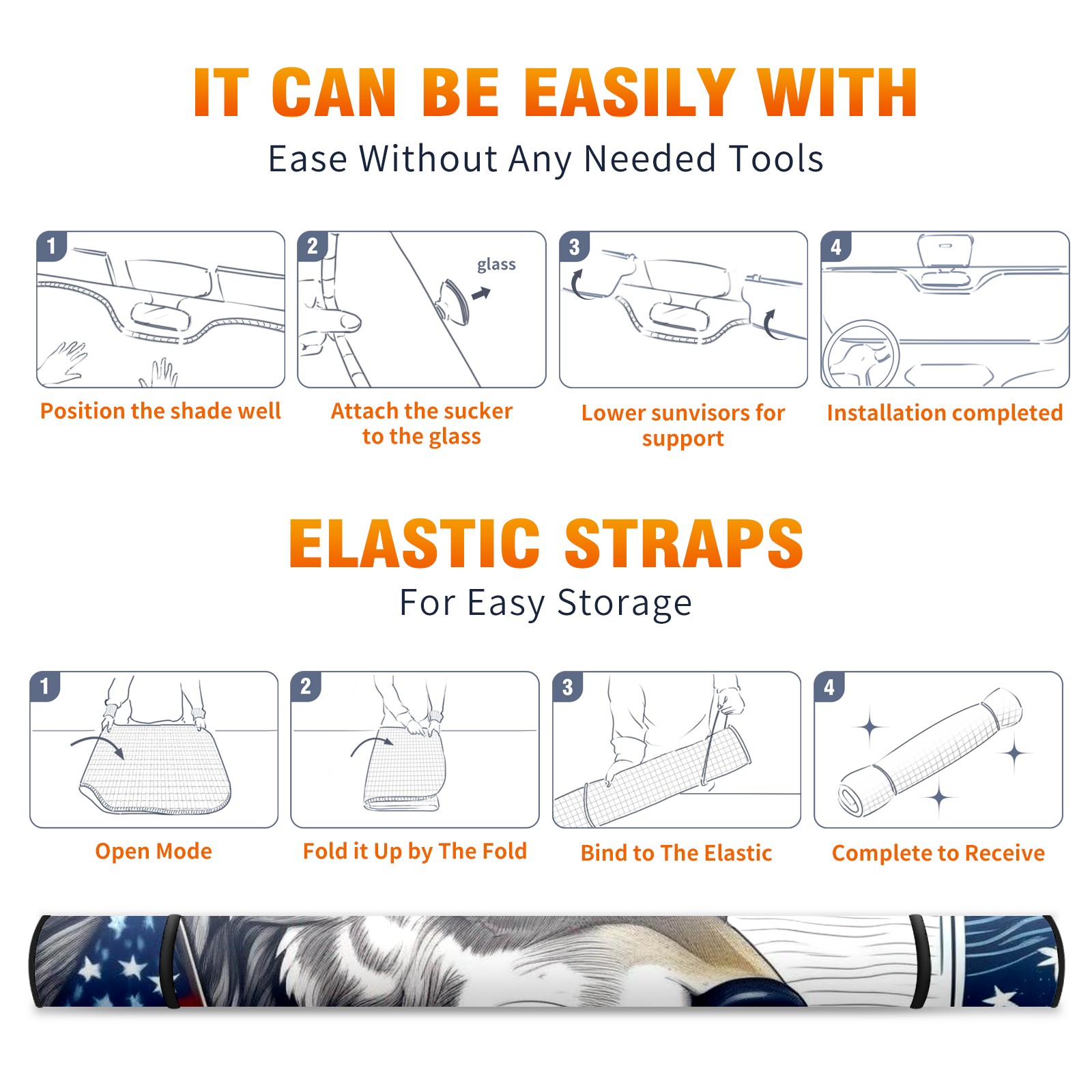 IT CAN BE EASILY WITH

Ease Without Any Needed Tools

1

Position the shade well

2

glass

Attach the sucker to the glass

3

Lower sunvisors for support

4

Installation completed

ELASTIC STRAPS

For Easy Storage

1

Open Mode

2

Fold it Up by The Fold

3

Bind to The Elastic

4

Complete to Receive