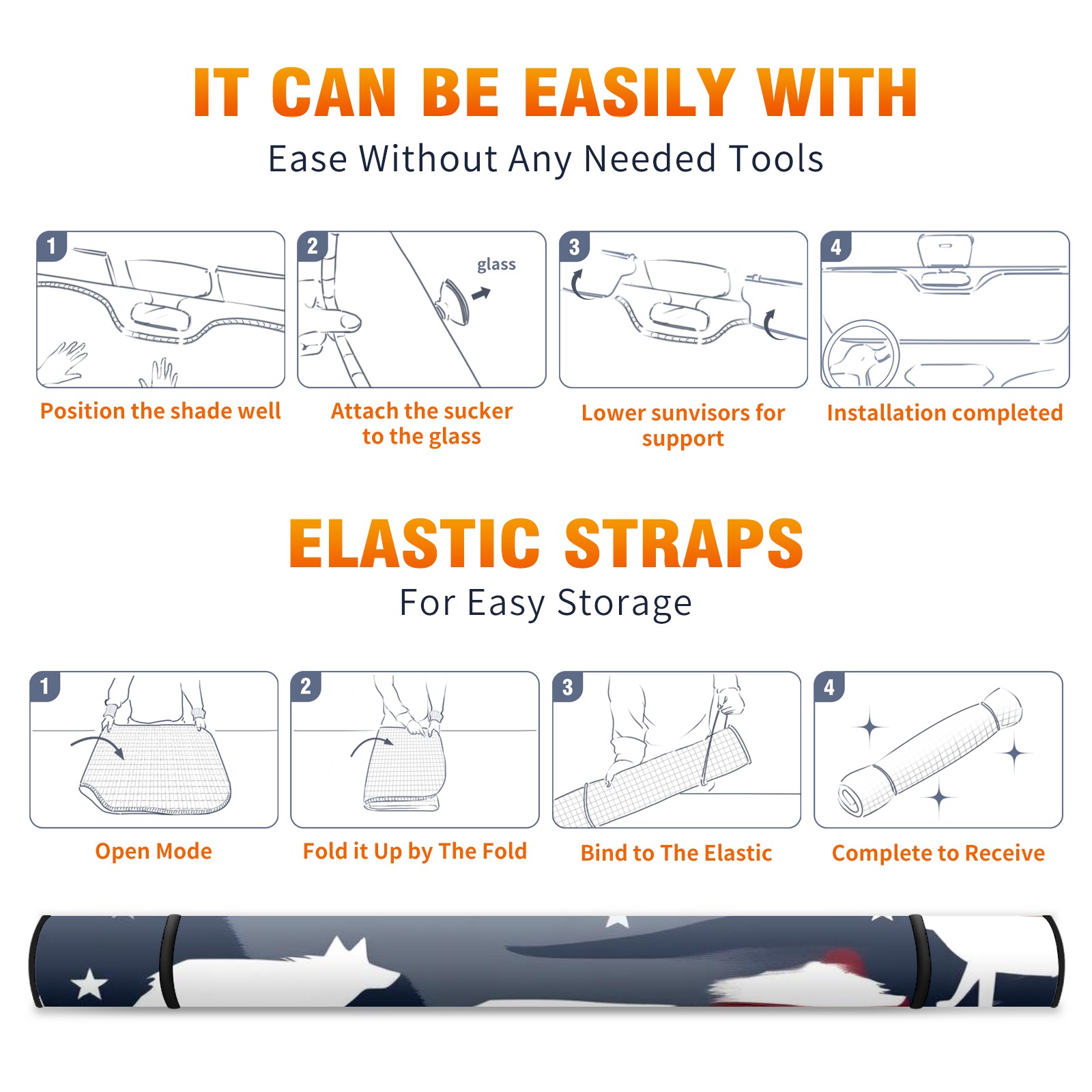 IT CAN BE EASILY WITH
Ease Without Any Needed Tools

1
Position the shade well

2
glass
Attach the sucker to the glass

3
Lower sunvisors for support

4
Installation completed

ELASTIC STRAPS
For Easy Storage

1
Open Mode

2
Fold it Up by The Fold

3
Bind to The Elastic

4
Complete to Receive