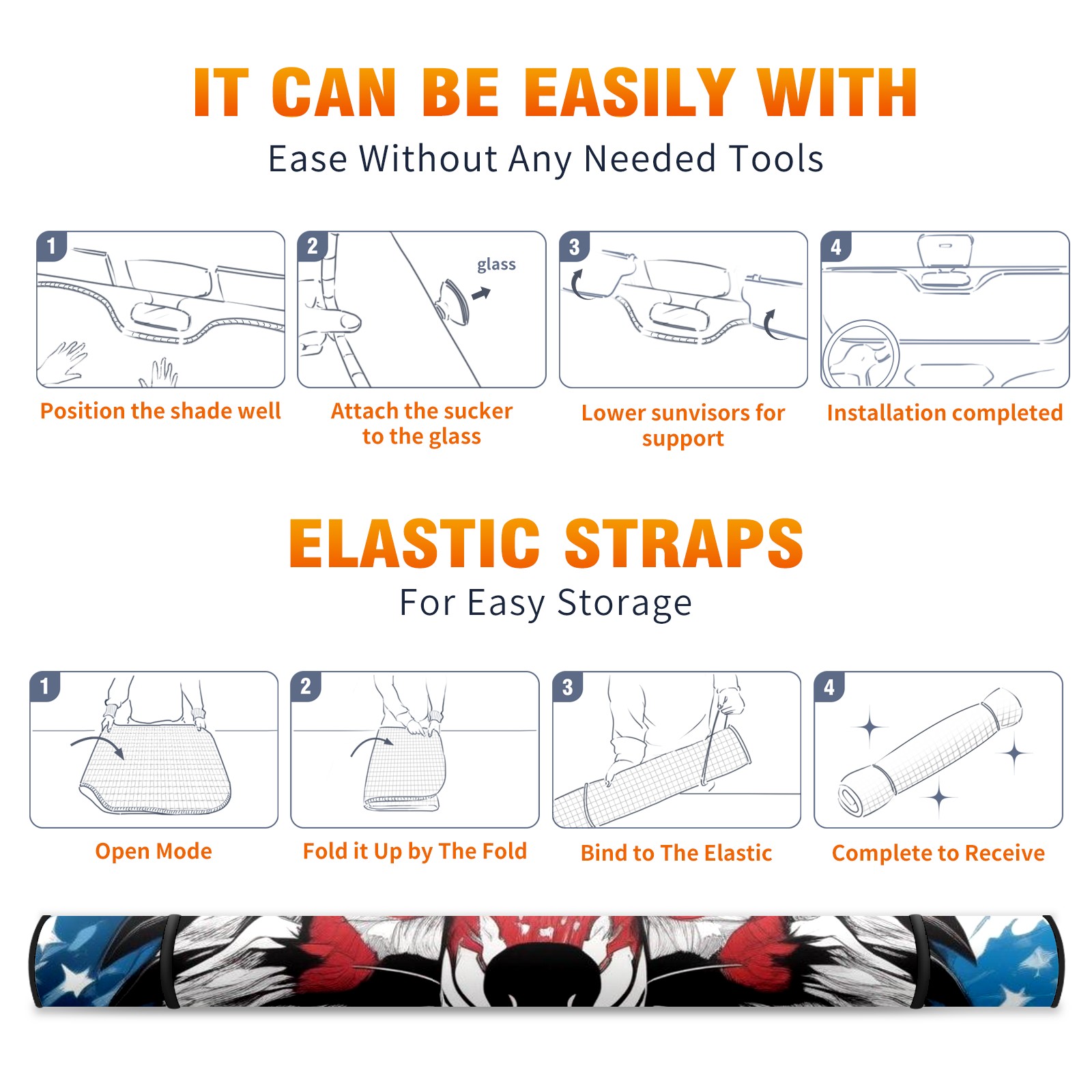 IT CAN BE EASILY WITH
Ease Without Any Needed Tools

1
Position the shade well

2
glass
Attach the sucker to the glass

3
Lower sunvisors for support

4
Installation completed

ELASTIC STRAPS
For Easy Storage

1
Open Mode

2
Fold it Up by The Fold

3
Bind to The Elastic

4
Complete to Receive