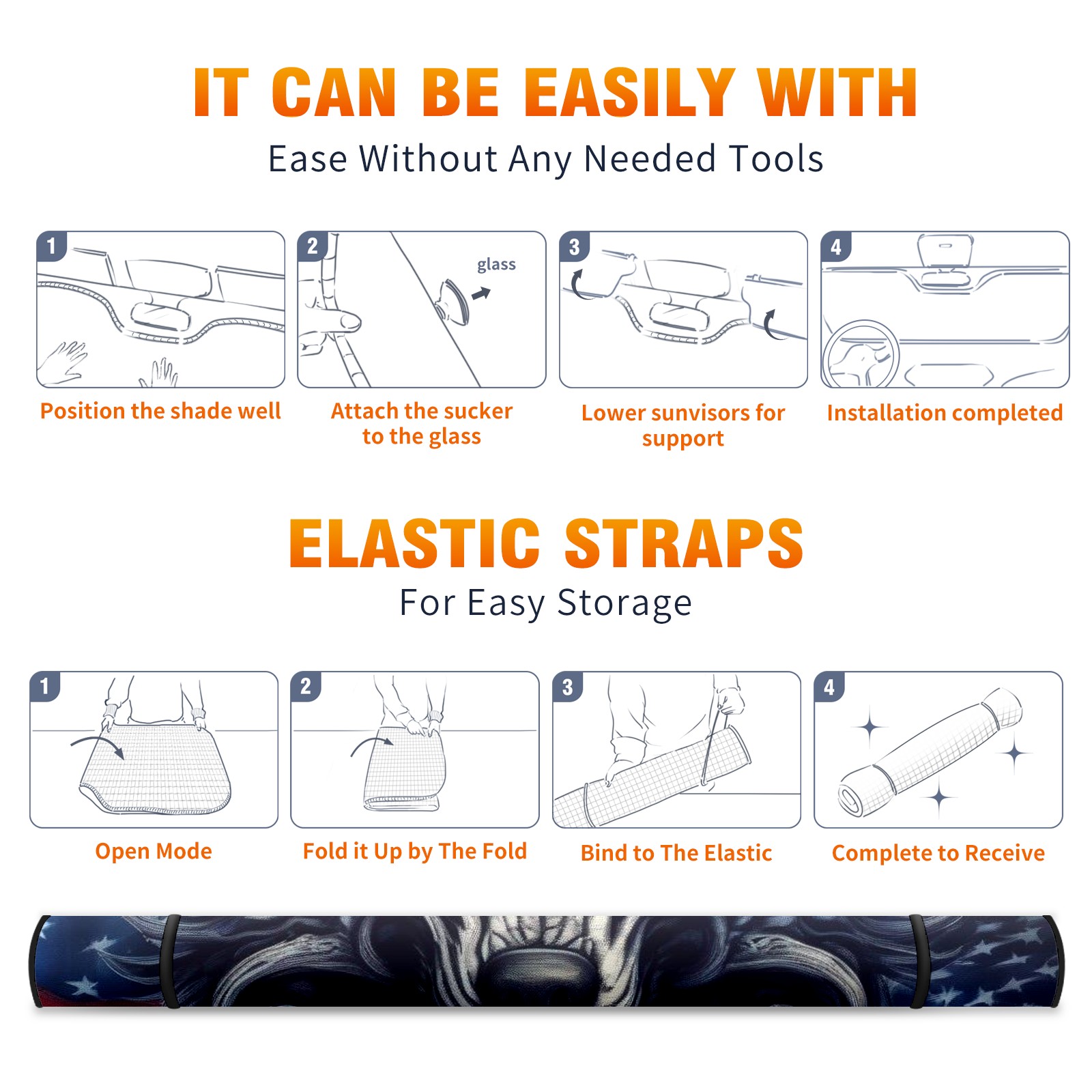 IT CAN BE EASILY WITH

Ease Without Any Needed Tools

1

Position the shade well

2

glass

Attach the sucker to the glass

3

Lower sunvisors for support

4

Installation completed

ELASTIC STRAPS

For Easy Storage

1

Open Mode

2

Fold it Up by The Fold

3

Bind to The Elastic

4

Complete to Receive