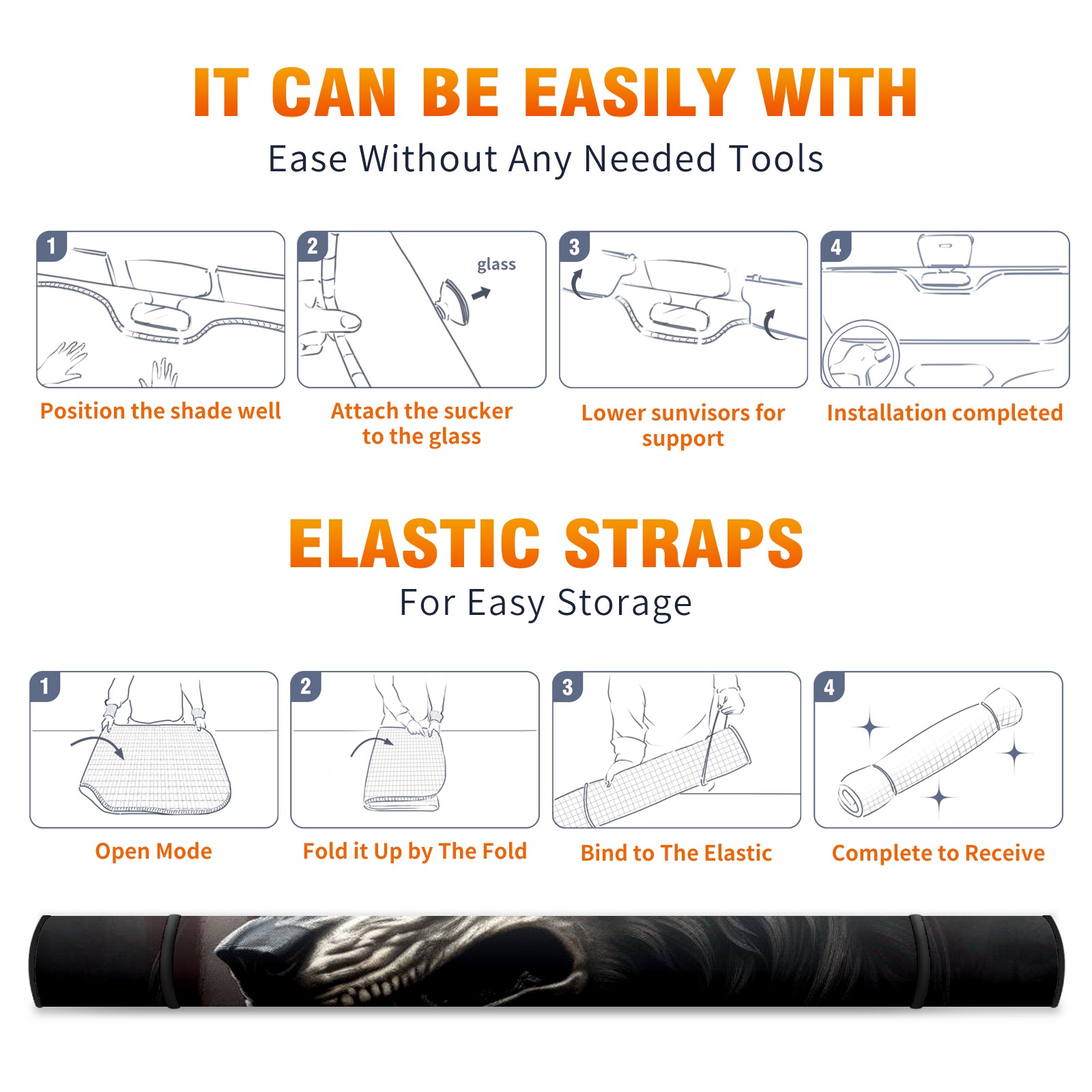 IT CAN BE EASILY WITH

Ease Without Any Needed Tools

1

Position the shade well

2

glass

Attach the sucker to the glass

3

Lower sunvisors for support

4

Installation completed

ELASTIC STRAPS

For Easy Storage

1

Open Mode

2

Fold it Up by The Fold

3

Bind to The Elastic

4

Complete to Receive