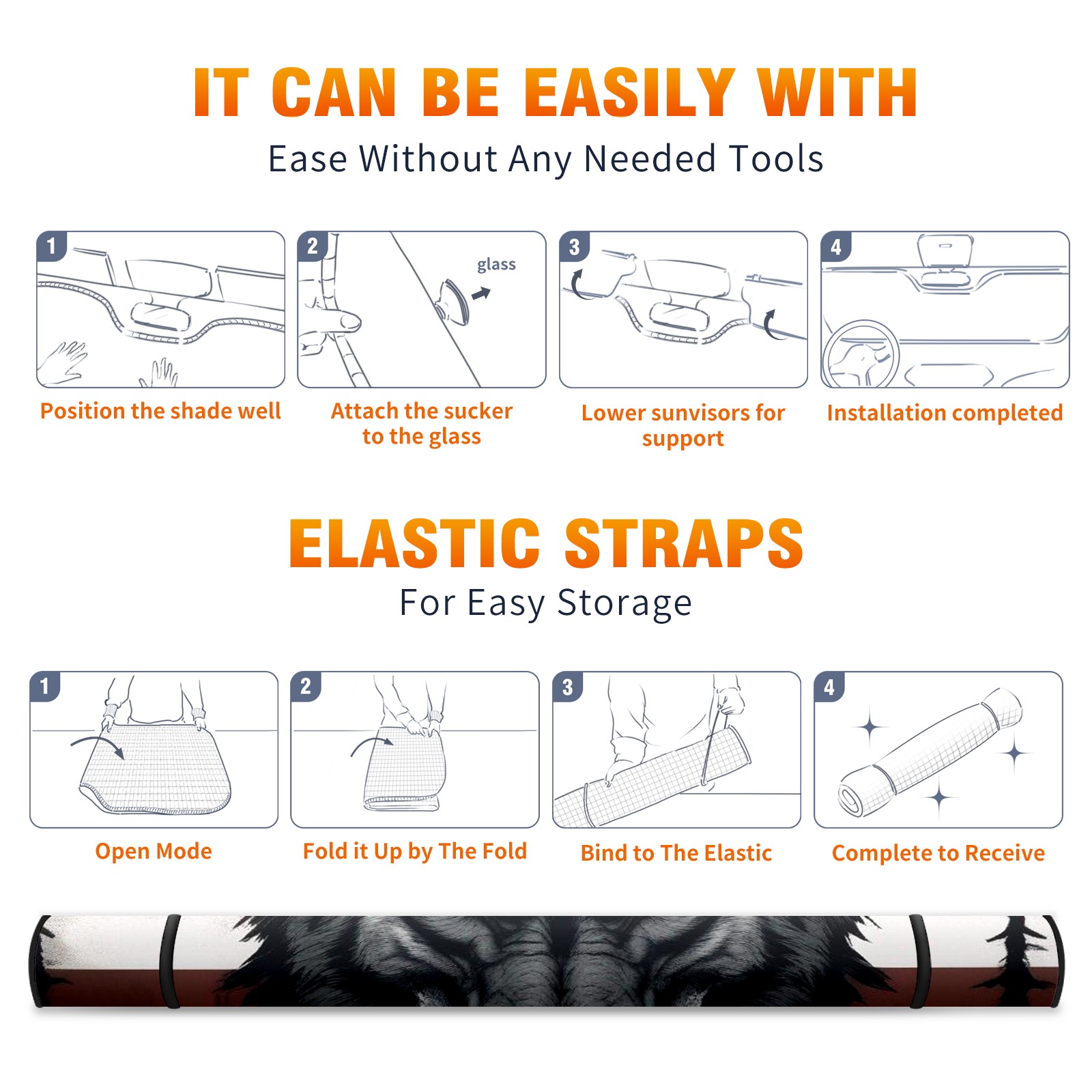 IT CAN BE EASILY WITH
Ease Without Any Needed Tools

1
Position the shade well

2
glass
Attach the sucker to the glass

3
Lower sunvisors for support

4
Installation completed

ELASTIC STRAPS
For Easy Storage

1
Open Mode

2
Fold it Up by The Fold

3
Bind to The Elastic

4
Complete to Receive