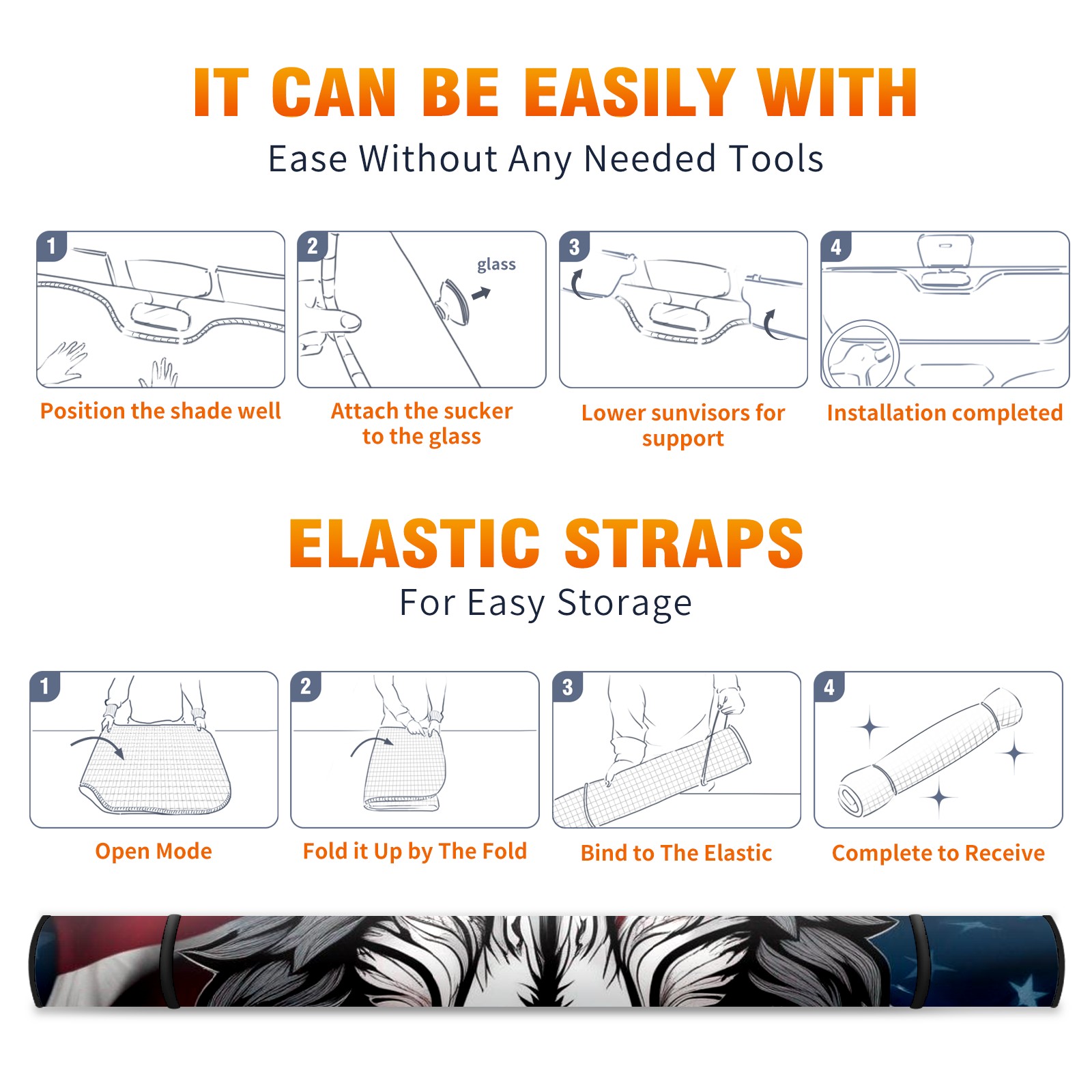 IT CAN BE EASILY WITH

Ease Without Any Needed Tools

1

Position the shade well

2

glass

Attach the sucker to the glass

3

Lower sunvisors for support

4

Installation completed

ELASTIC STRAPS

For Easy Storage

1

Open Mode

2

Fold it Up by The Fold

3

Bind to The Elastic

4

Complete to Receive