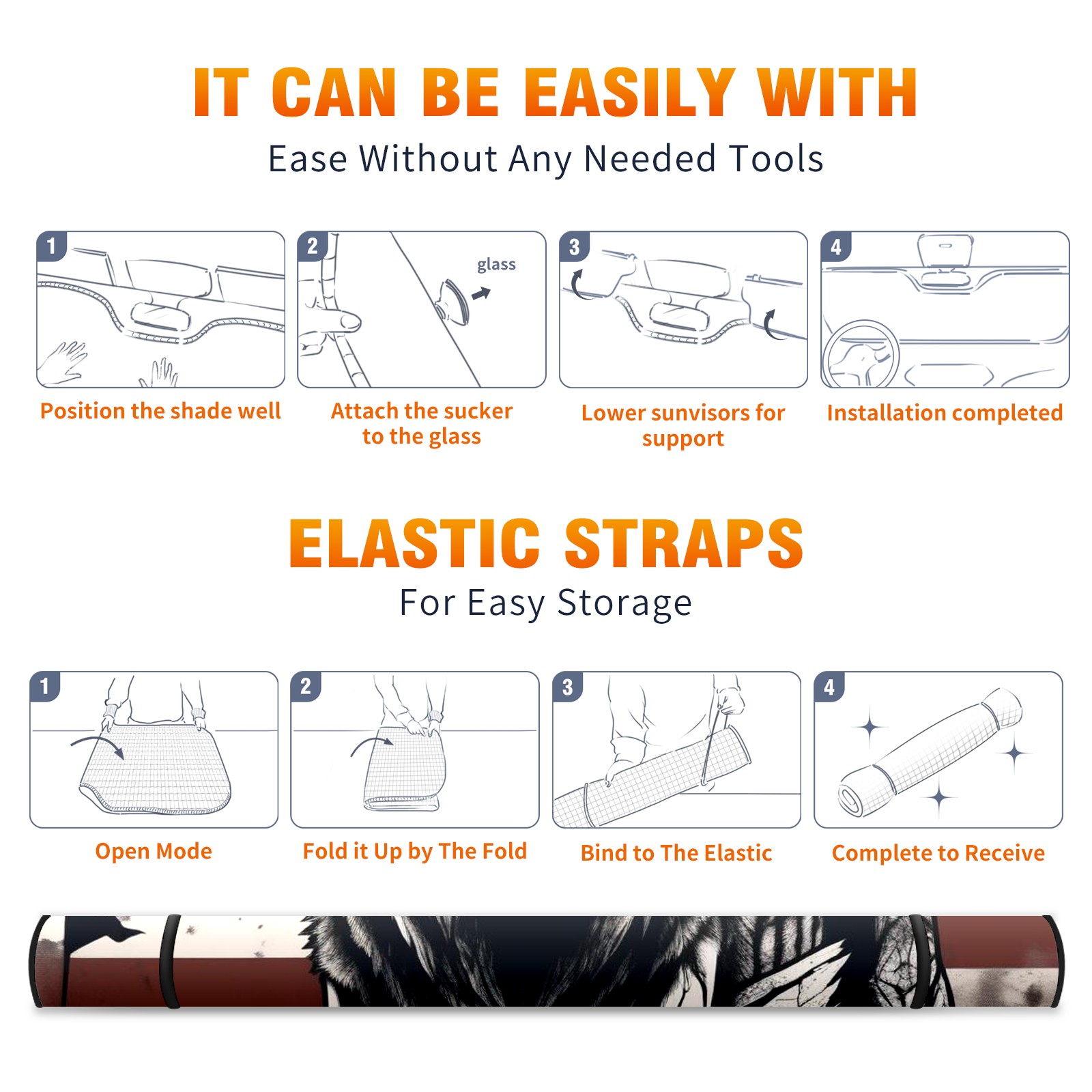 IT CAN BE EASILY WITH
Ease Without Any Needed Tools

1
Position the shade well

2
glass
Attach the sucker to the glass

3
Lower sunvisors for support

4
Installation completed

ELASTIC STRAPS
For Easy Storage

1
Open Mode

2
Fold it Up by The Fold

3
Bind to The Elastic

4
Complete to Receive