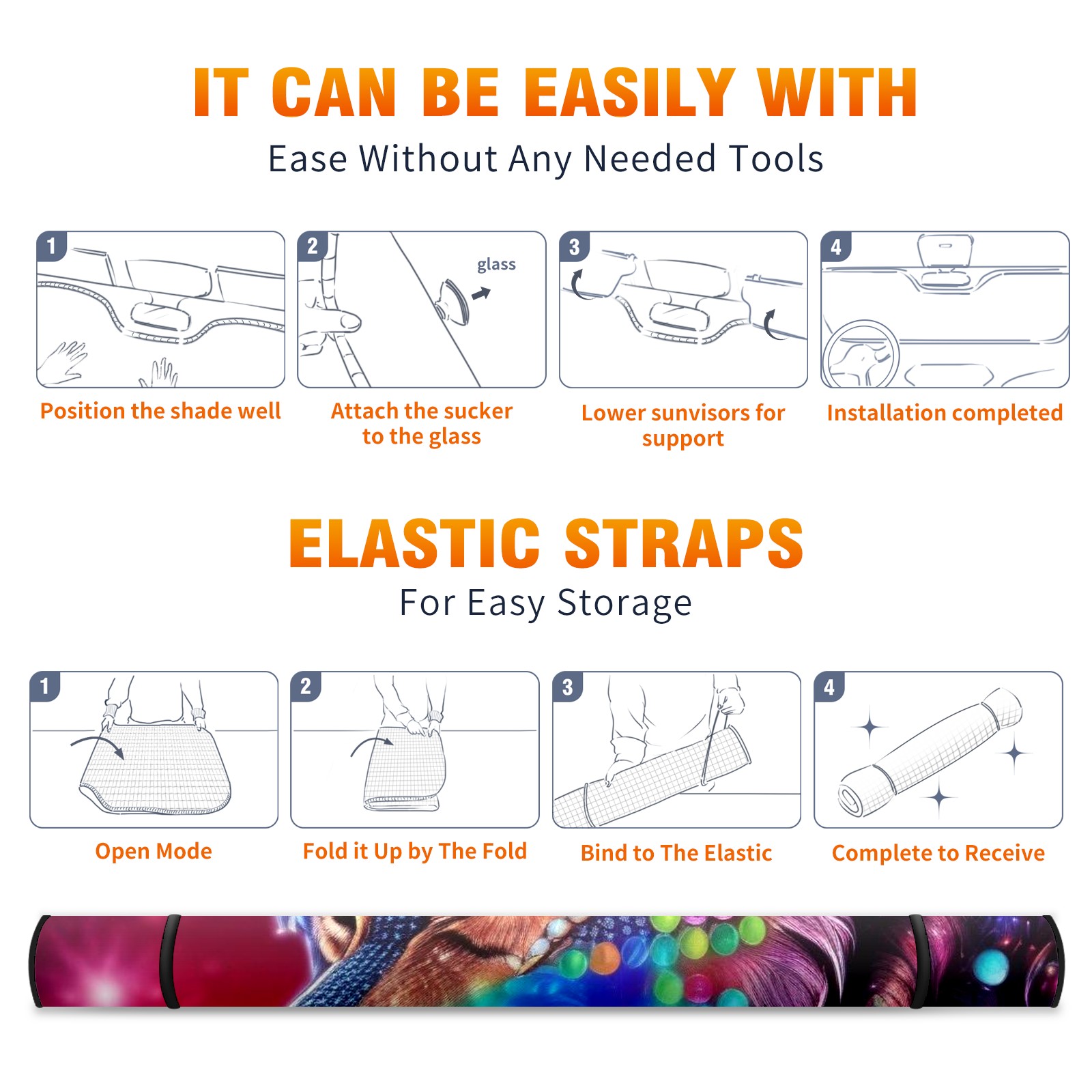 IT CAN BE EASILY WITH
Ease Without Any Needed Tools

1
Position the shade well

2
glass
Attach the sucker to the glass

3
Lower sunvisors for support

4
Installation completed

ELASTIC STRAPS
For Easy Storage

1
Open Mode

2
Fold it Up by The Fold

3
Bind to The Elastic

4
Complete to Receive