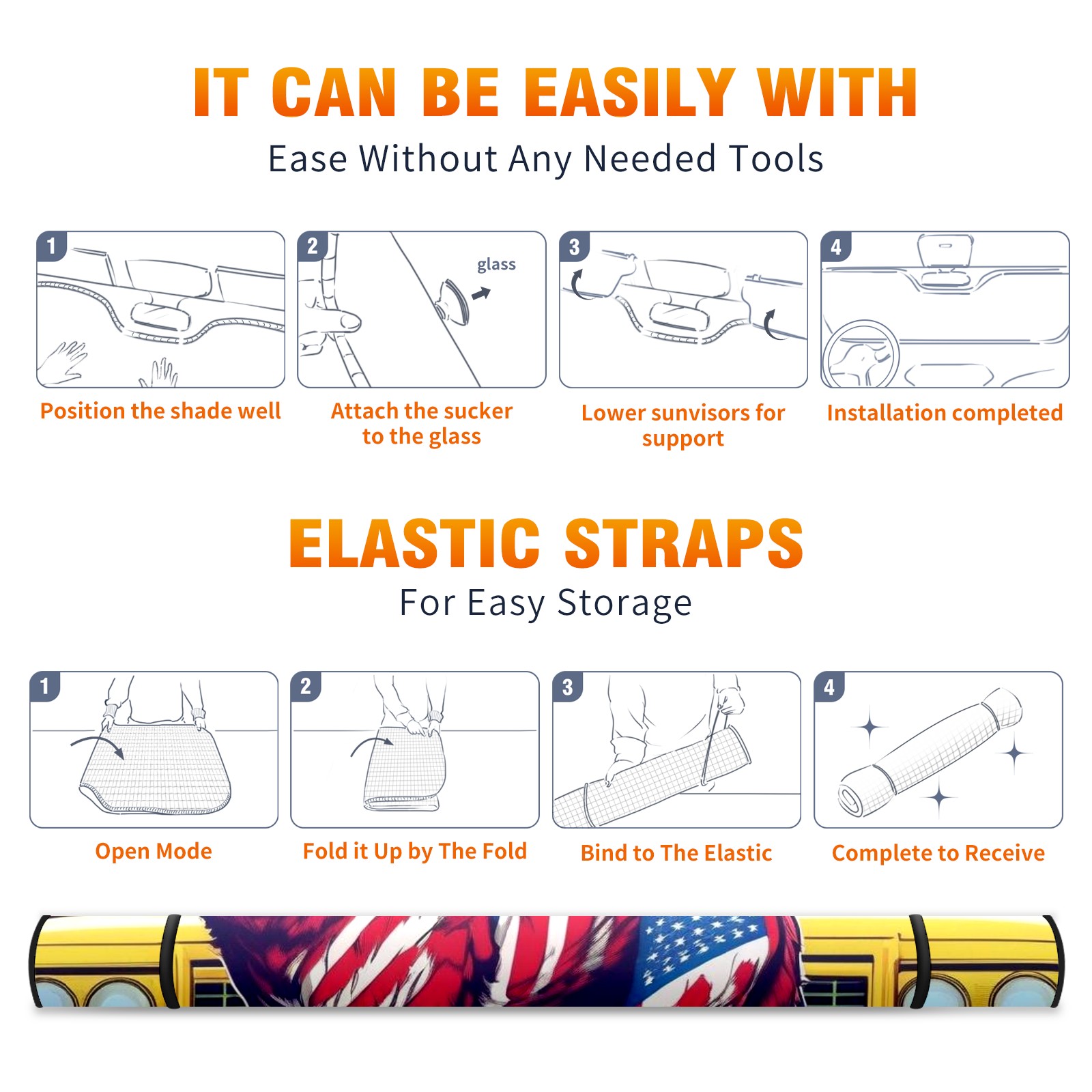 IT CAN BE EASILY WITH
Ease Without Any Needed Tools

1
Position the shade well

2
glass
Attach the sucker to the glass

3
Lower sunvisors for support

4
Installation completed

ELASTIC STRAPS
For Easy Storage

1
Open Mode

2
Fold it Up by The Fold

3
Bind to The Elastic

4
Complete to Receive