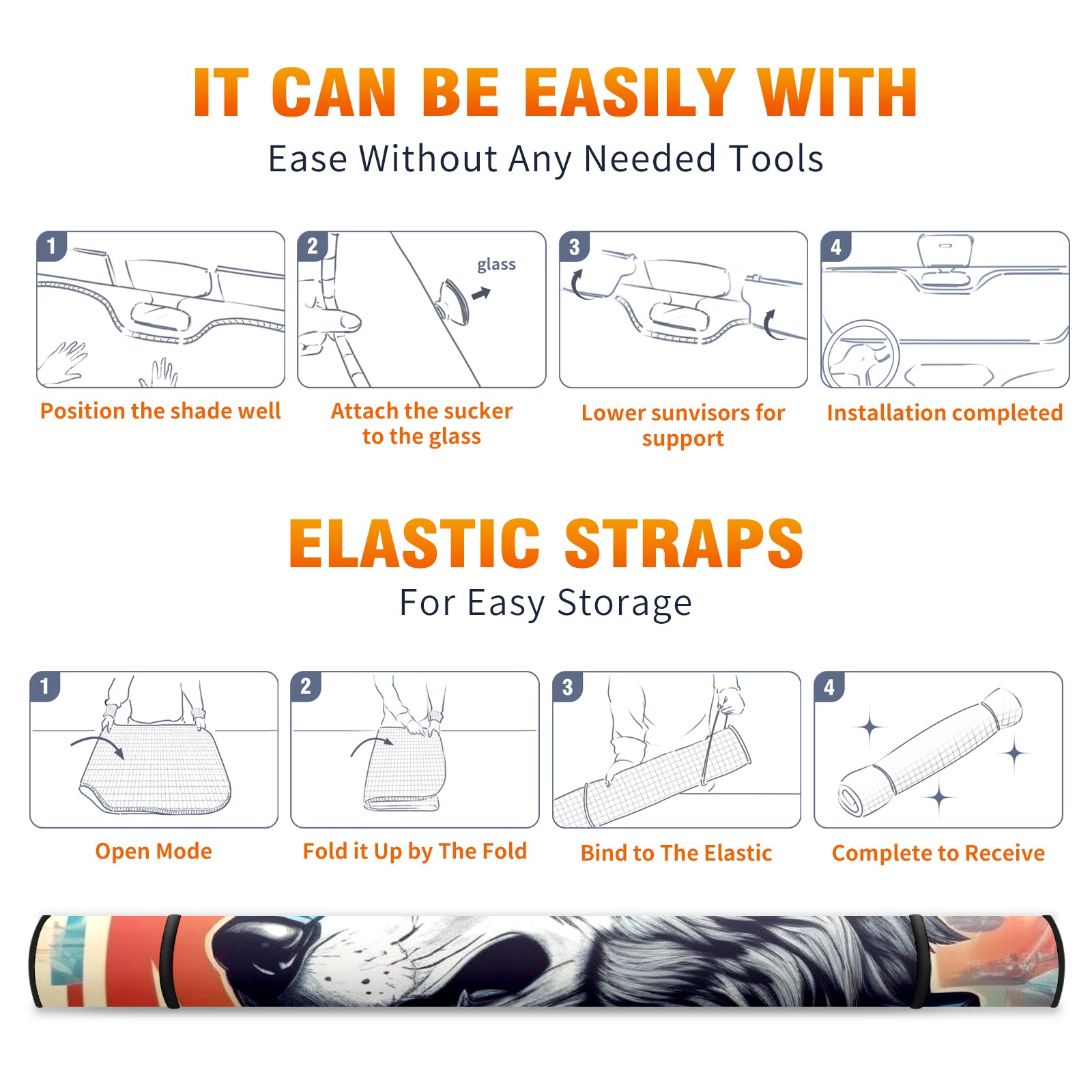 IT CAN BE EASILY WITH
Ease Without Any Needed Tools

1
Position the shade well

2
glass
Attach the sucker to the glass

3
Lower sunvisors for support

4
Installation completed

ELASTIC STRAPS
For Easy Storage

1
Open Mode

2
Fold it Up by The Fold

3
Bind to The Elastic

4
Complete to Receive