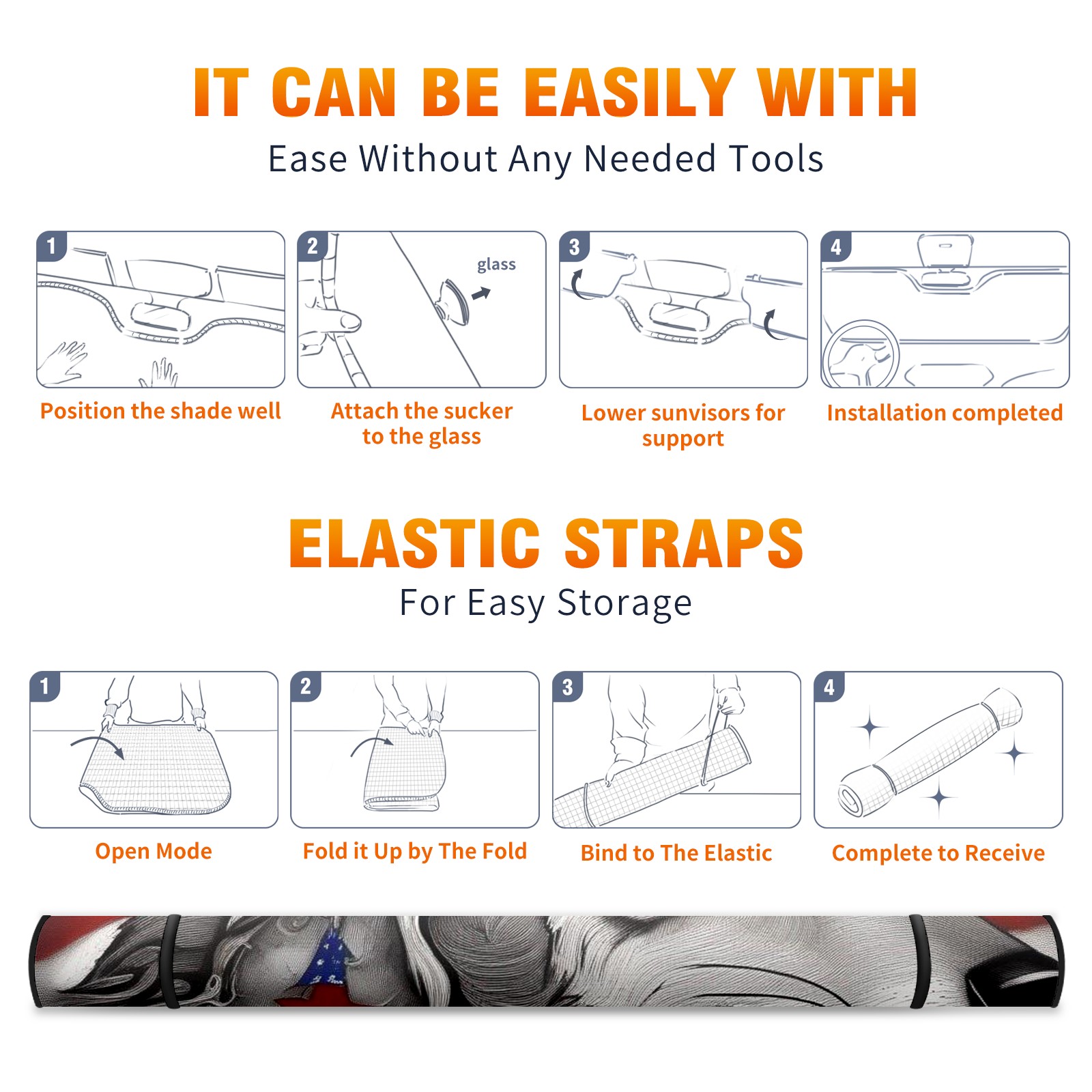 IT CAN BE EASILY WITH

Ease Without Any Needed Tools

1

Position the shade well

2

glass

Attach the sucker to the glass

3

Lower sunvisors for support

4

Installation completed

ELASTIC STRAPS

For Easy Storage

1

Open Mode

2

Fold it Up by The Fold

3

Bind to The Elastic

4

Complete to Receive