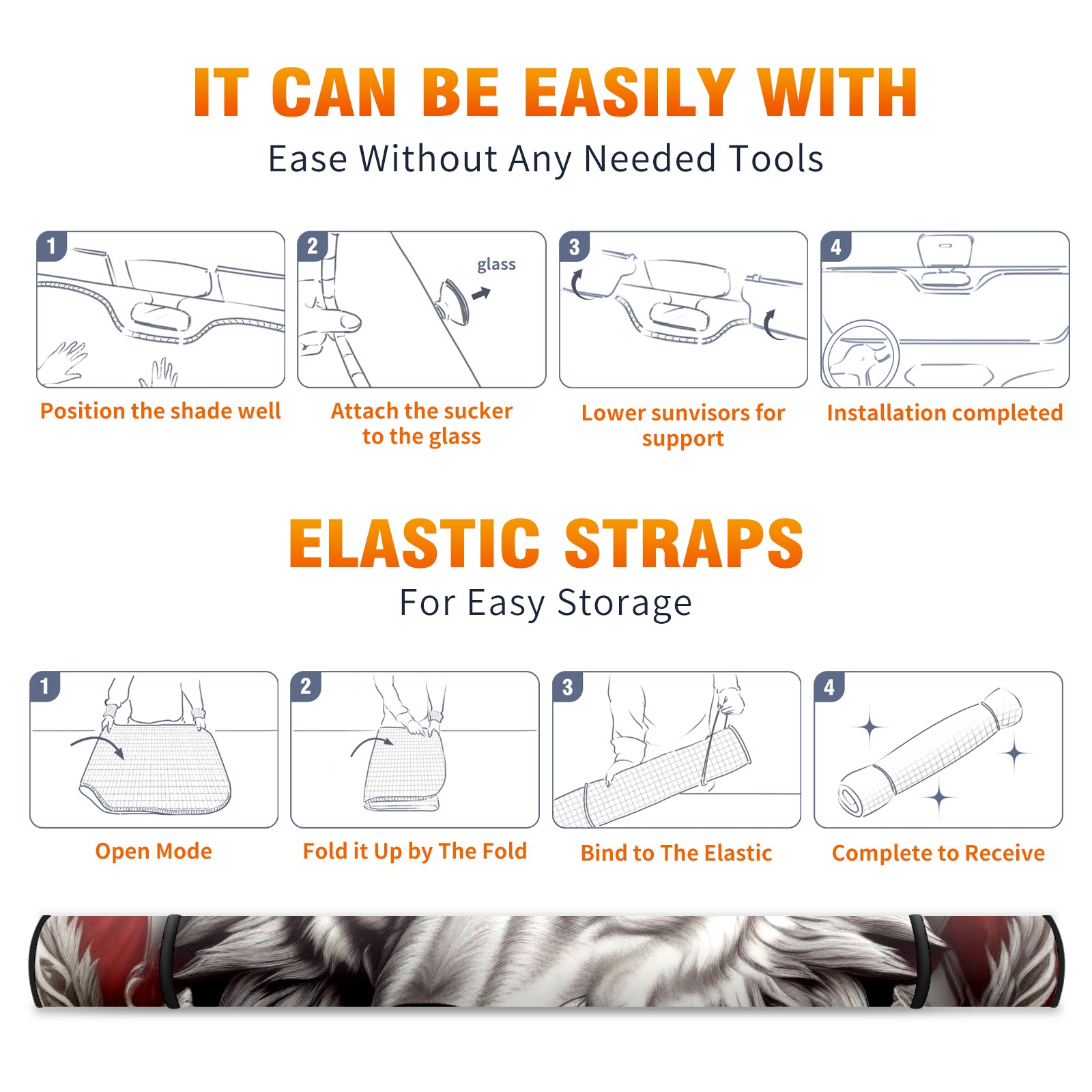 IT CAN BE EASILY WITH
Ease Without Any Needed Tools

1

Position the shade well

2
glass

Attach the sucker to the glass

3

Lower sunvisors for support

4

Installation completed

ELASTIC STRAPS
For Easy Storage

1

Open Mode

2

Fold it Up by The Fold

3

Bind to The Elastic

4

Complete to Receive