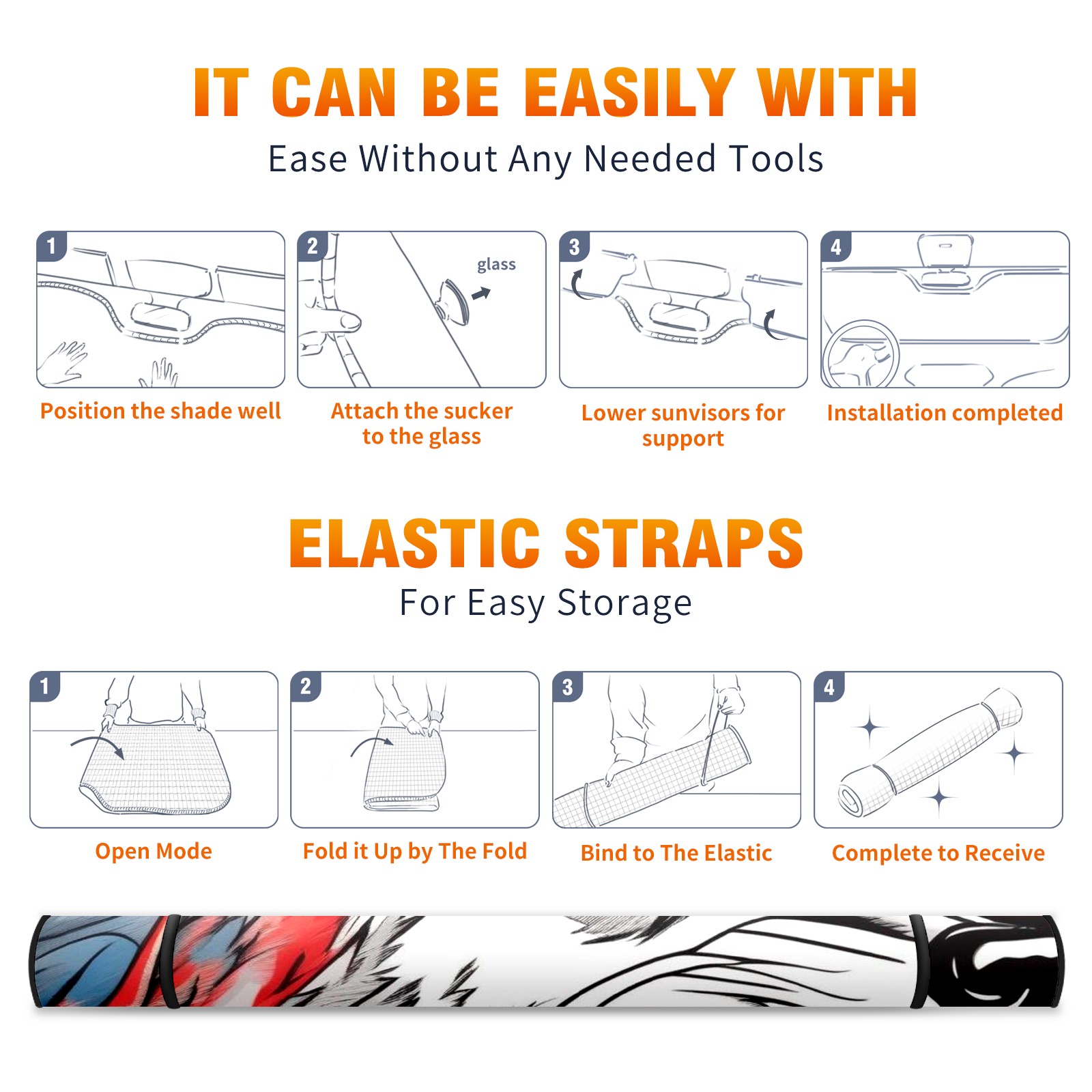 IT CAN BE EASILY WITH
Ease Without Any Needed Tools

1
Position the shade well

2
glass
Attach the sucker to the glass

3
Lower sunvisors for support

4
Installation completed

ELASTIC STRAPS
For Easy Storage

1
Open Mode

2
Fold it Up by The Fold

3
Bind to The Elastic

4
Complete to Receive