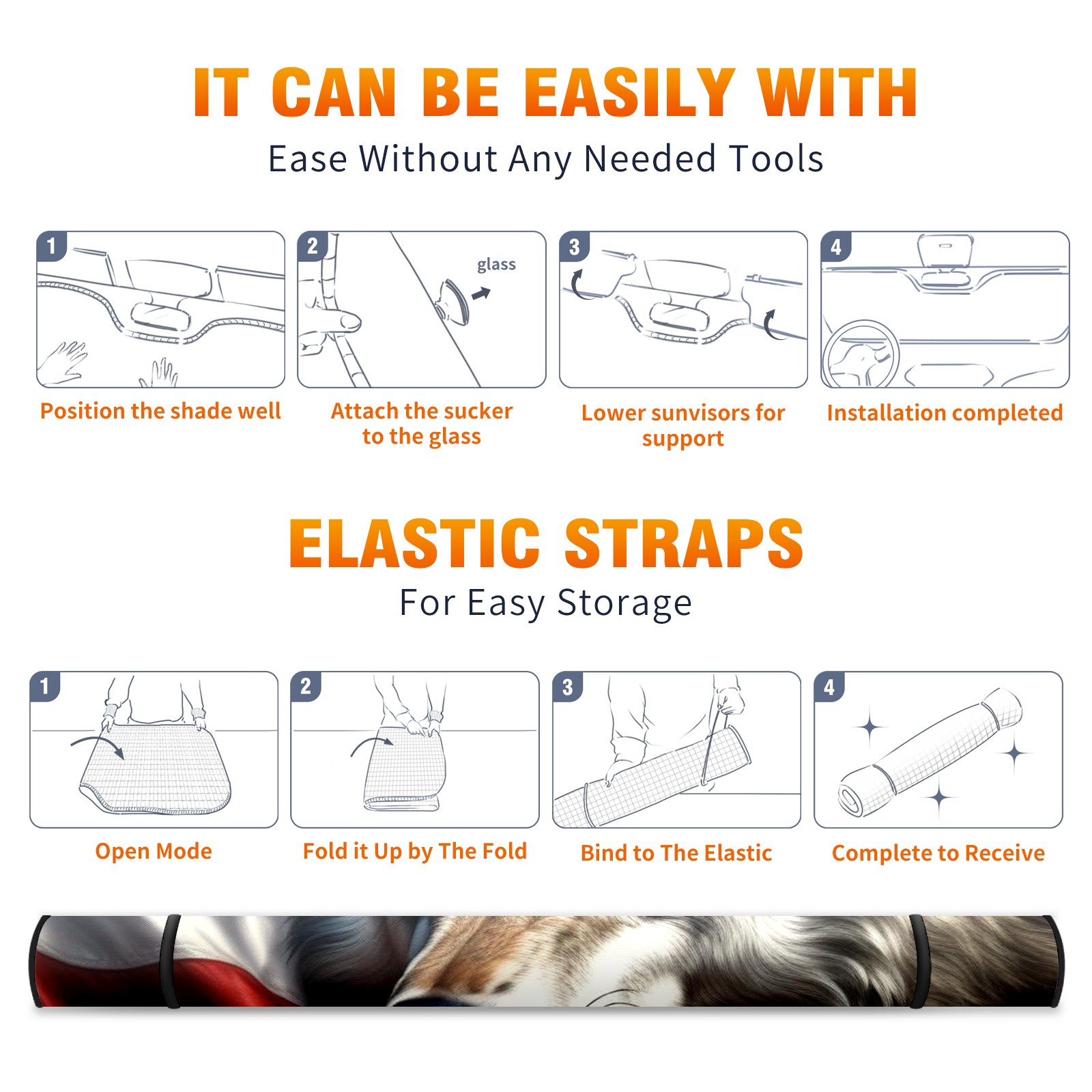 IT CAN BE EASILY WITH

Ease Without Any Needed Tools

1

Position the shade well

2

glass

Attach the sucker to the glass

3

Lower sunvisors for support

4

Installation completed

ELASTIC STRAPS

For Easy Storage

1

Open Mode

2

Fold it Up by The Fold

3

Bind to The Elastic

4

Complete to Receive