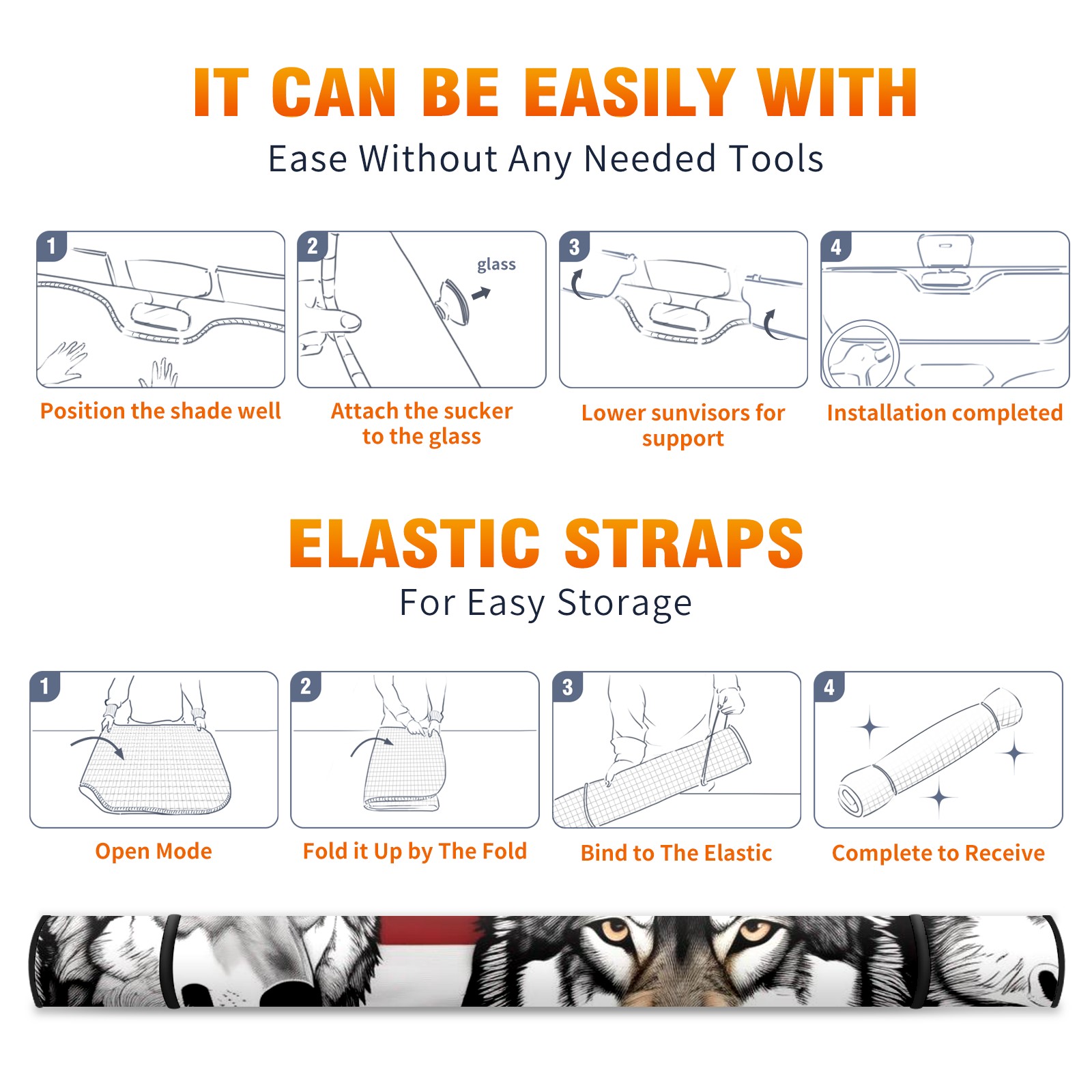 IT CAN BE EASILY WITH
Ease Without Any Needed Tools

1
Position the shade well

2
glass
Attach the sucker to the glass

3
Lower sunvisors for support

4
Installation completed

ELASTIC STRAPS
For Easy Storage

1
Open Mode

2
Fold it Up by The Fold

3
Bind to The Elastic

4
Complete to Receive