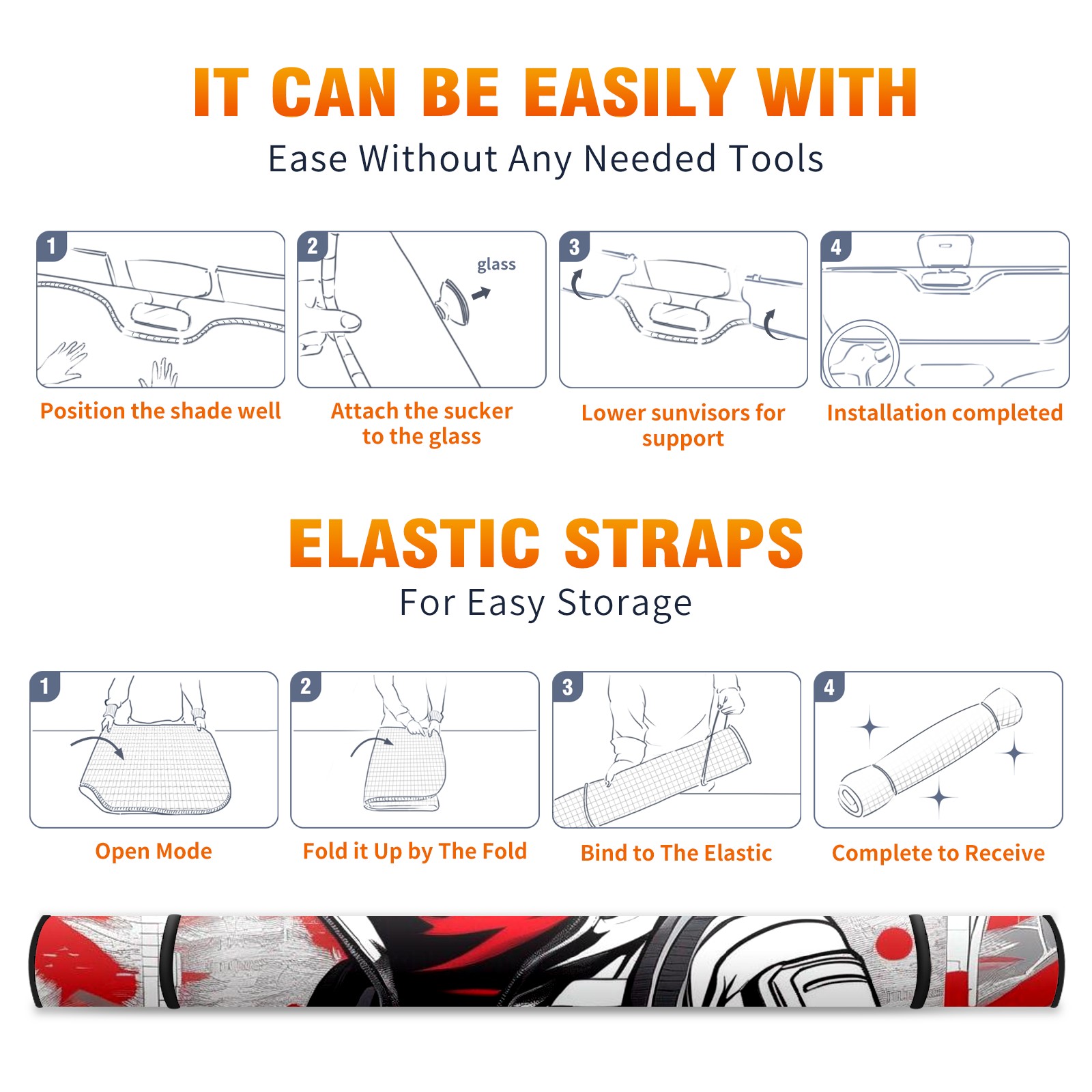 IT CAN BE EASILY WITH
Ease Without Any Needed Tools

1
Position the shade well

2
glass
Attach the sucker to the glass

3
Lower sunvisors for support

4
Installation completed

ELASTIC STRAPS
For Easy Storage

1
Open Mode

2
Fold it Up by The Fold

3
Bind to The Elastic

4
Complete to Receive