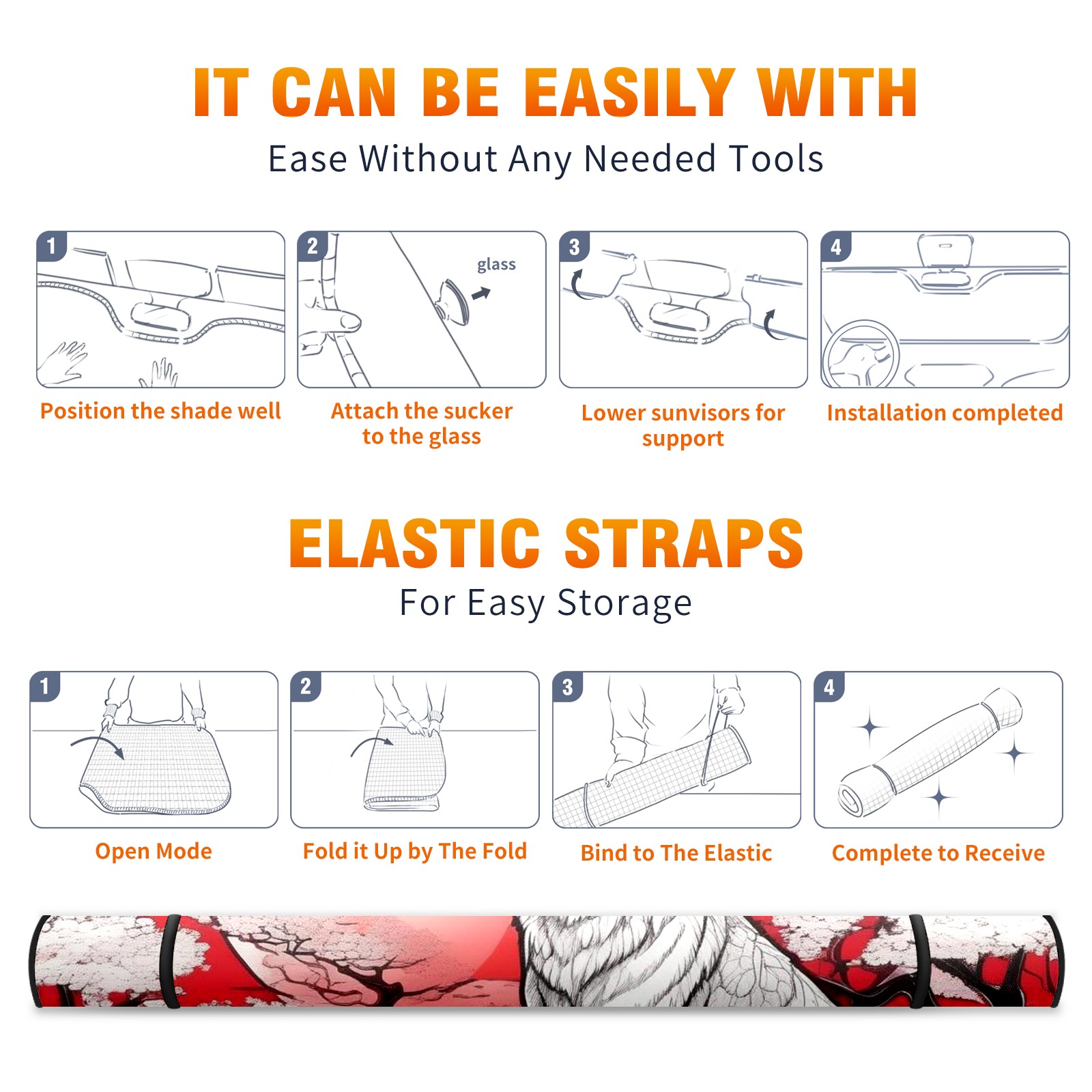 IT CAN BE EASILY WITH
Ease Without Any Needed Tools

1
Position the shade well

2
glass
Attach the sucker to the glass

3
Lower sunvisors for support

4
Installation completed

ELASTIC STRAPS
For Easy Storage

1
Open Mode

2
Fold it Up by The Fold

3
Bind to The Elastic

4
Complete to Receive