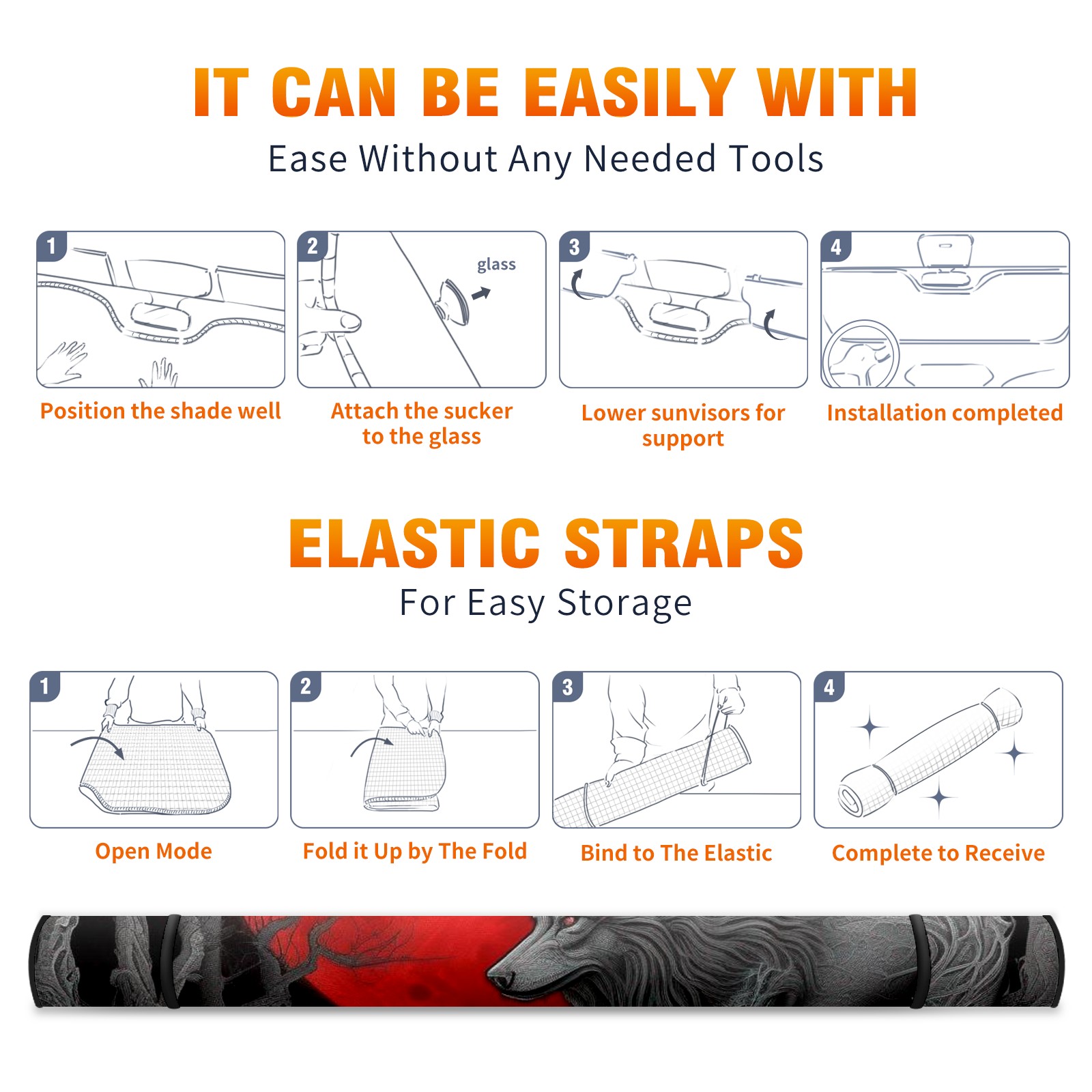 IT CAN BE EASILY WITH

Ease Without Any Needed Tools

1

Position the shade well

2

glass

Attach the sucker to the glass

3

Lower sunvisors for support

4

Installation completed

ELASTIC STRAPS

For Easy Storage

1

Open Mode

2

Fold it Up by The Fold

3

Bind to The Elastic

4

Complete to Receive