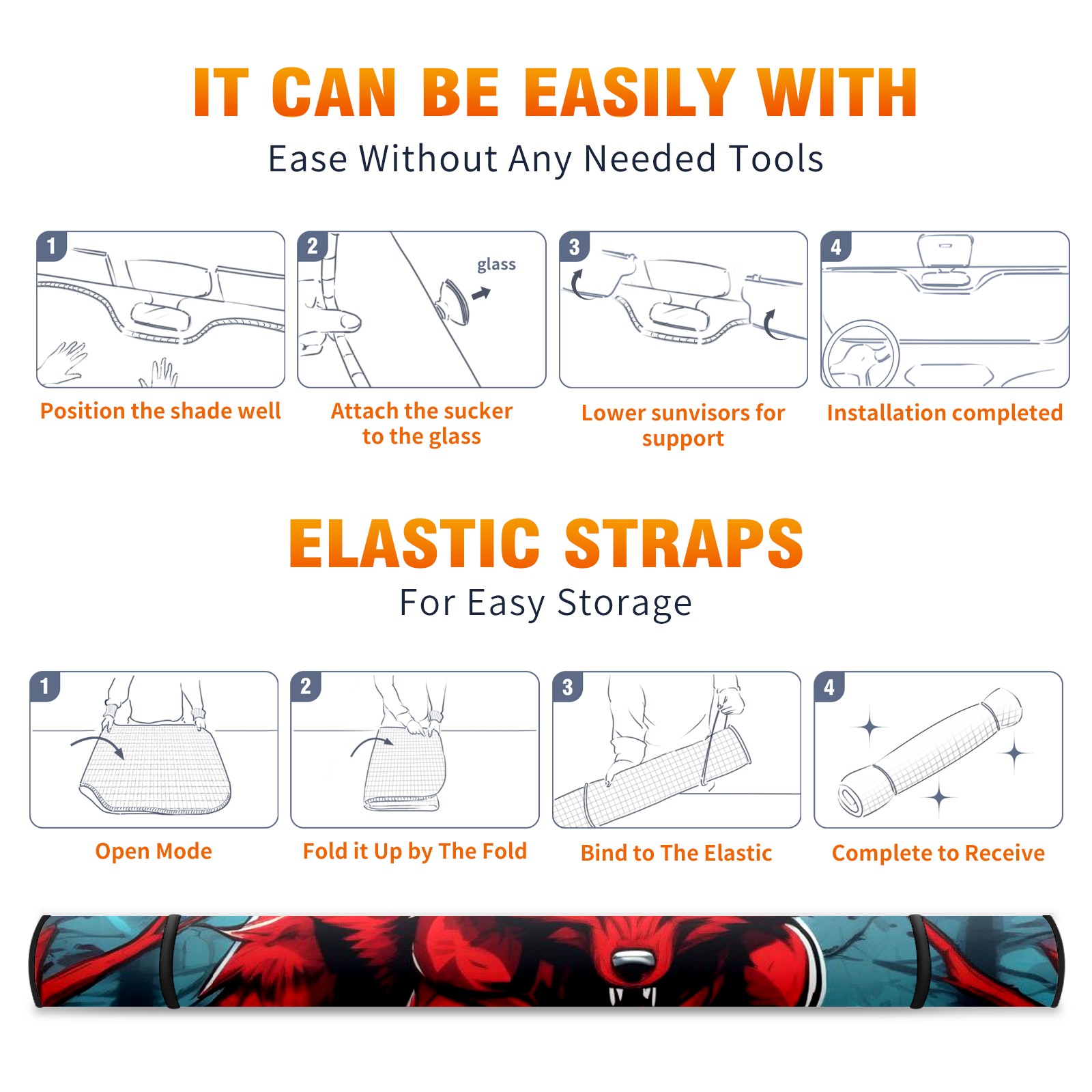 IT CAN BE EASILY WITH
Ease Without Any Needed Tools

1
Position the shade well

2
glass
Attach the sucker to the glass

3
Lower sunvisors for support

4
Installation completed

ELASTIC STRAPS
For Easy Storage

1
Open Mode

2
Fold it Up by The Fold

3
Bind to The Elastic

4
Complete to Receive