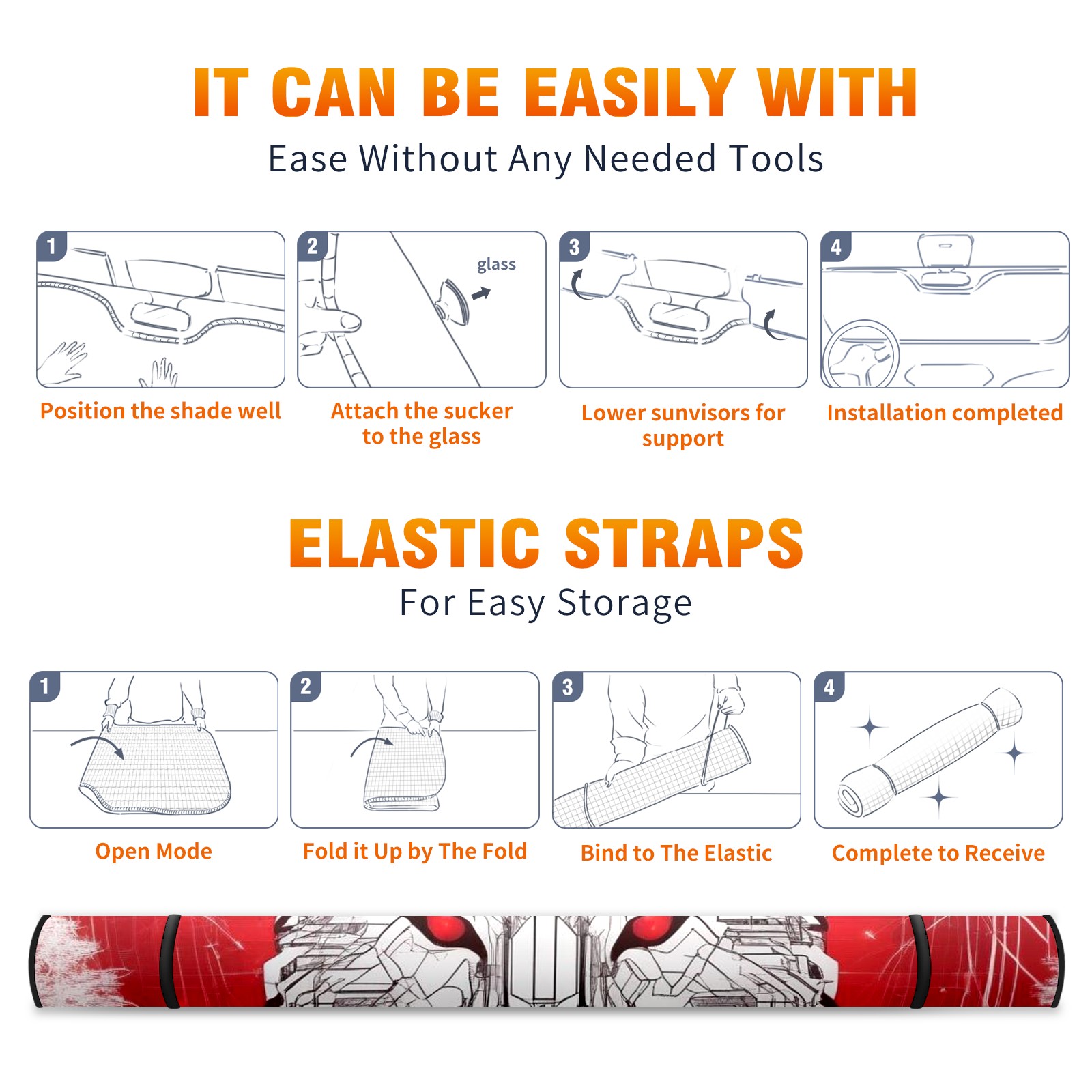 IT CAN BE EASILY WITH

Ease Without Any Needed Tools

1

Position the shade well

2

glass

Attach the sucker to the glass

3

Lower sunvisors for support

4

Installation completed

ELASTIC STRAPS

For Easy Storage

1

Open Mode

2

Fold it Up by The Fold

3

Bind to The Elastic

4

Complete to Receive