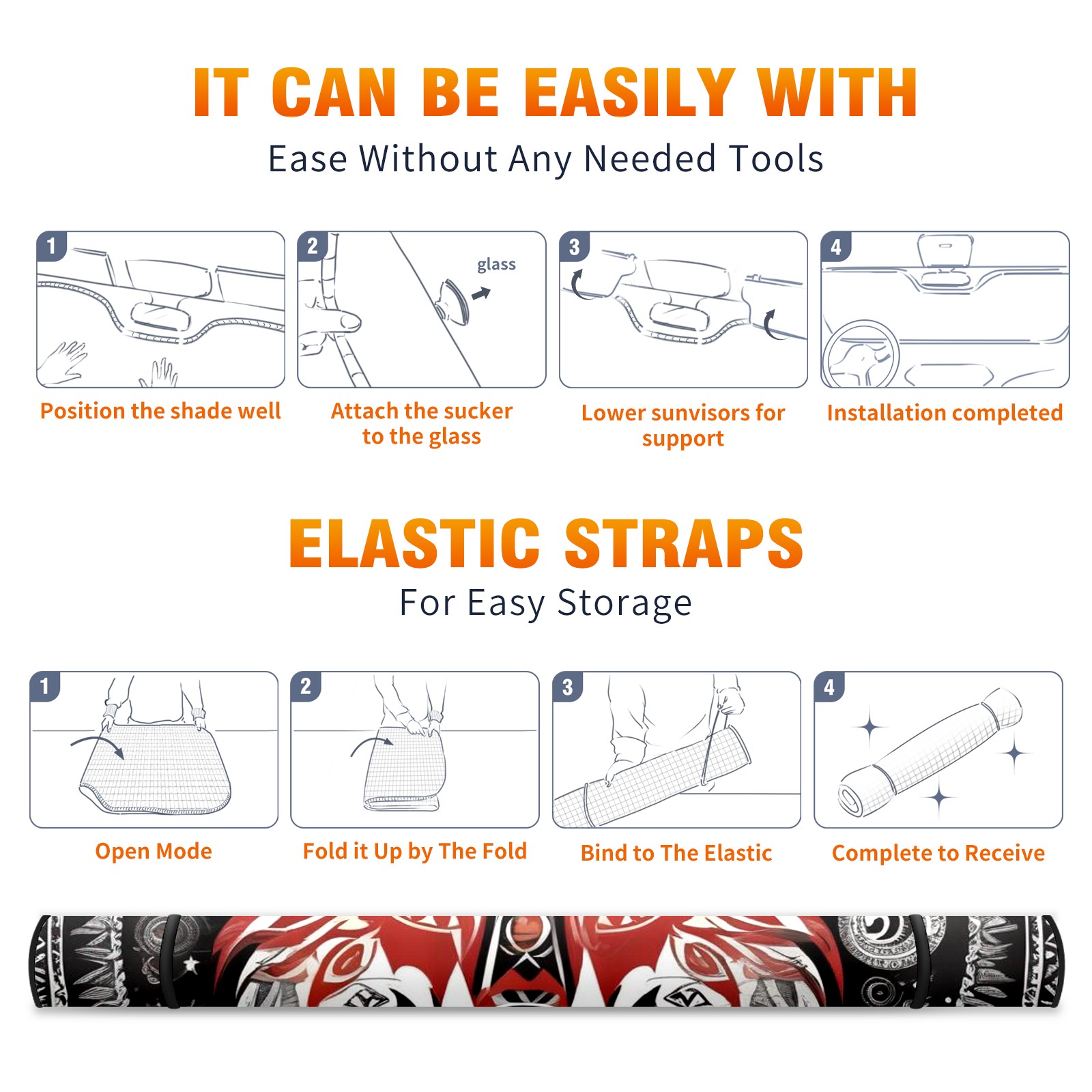 IT CAN BE EASILY WITH
Ease Without Any Needed Tools

1
Position the shade well

2
glass
Attach the sucker to the glass

3
Lower sunvisors for support

4
Installation completed

ELASTIC STRAPS
For Easy Storage

1
Open Mode

2
Fold it Up by The Fold

3
Bind to The Elastic

4
Complete to Receive