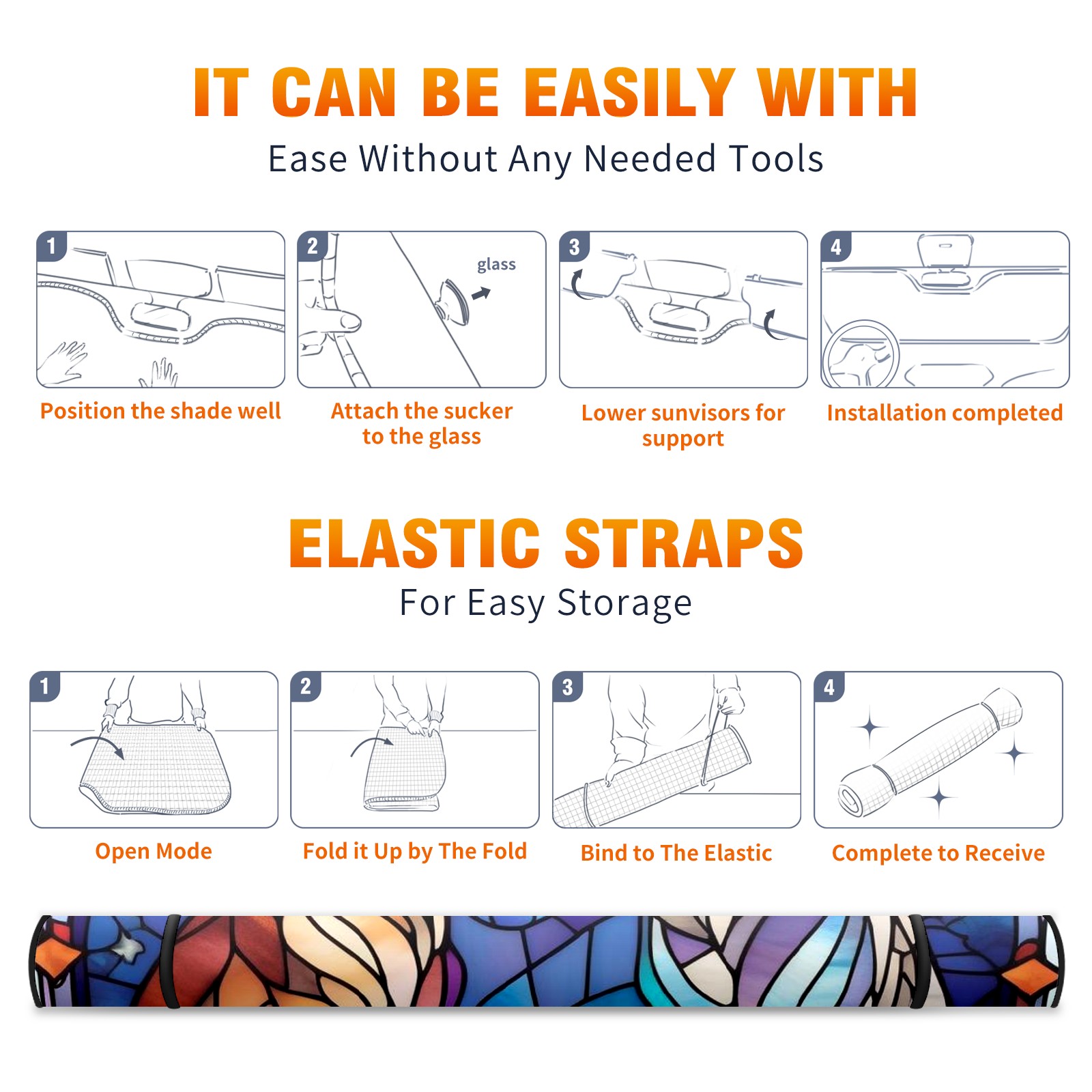 IT CAN BE EASILY WITH
Ease Without Any Needed Tools

1
Position the shade well

2
glass
Attach the sucker to the glass

3
Lower sunvisors for support

4
Installation completed

ELASTIC STRAPS
For Easy Storage

1
Open Mode

2
Fold it Up by The Fold

3
Bind to The Elastic

4
Complete to Receive