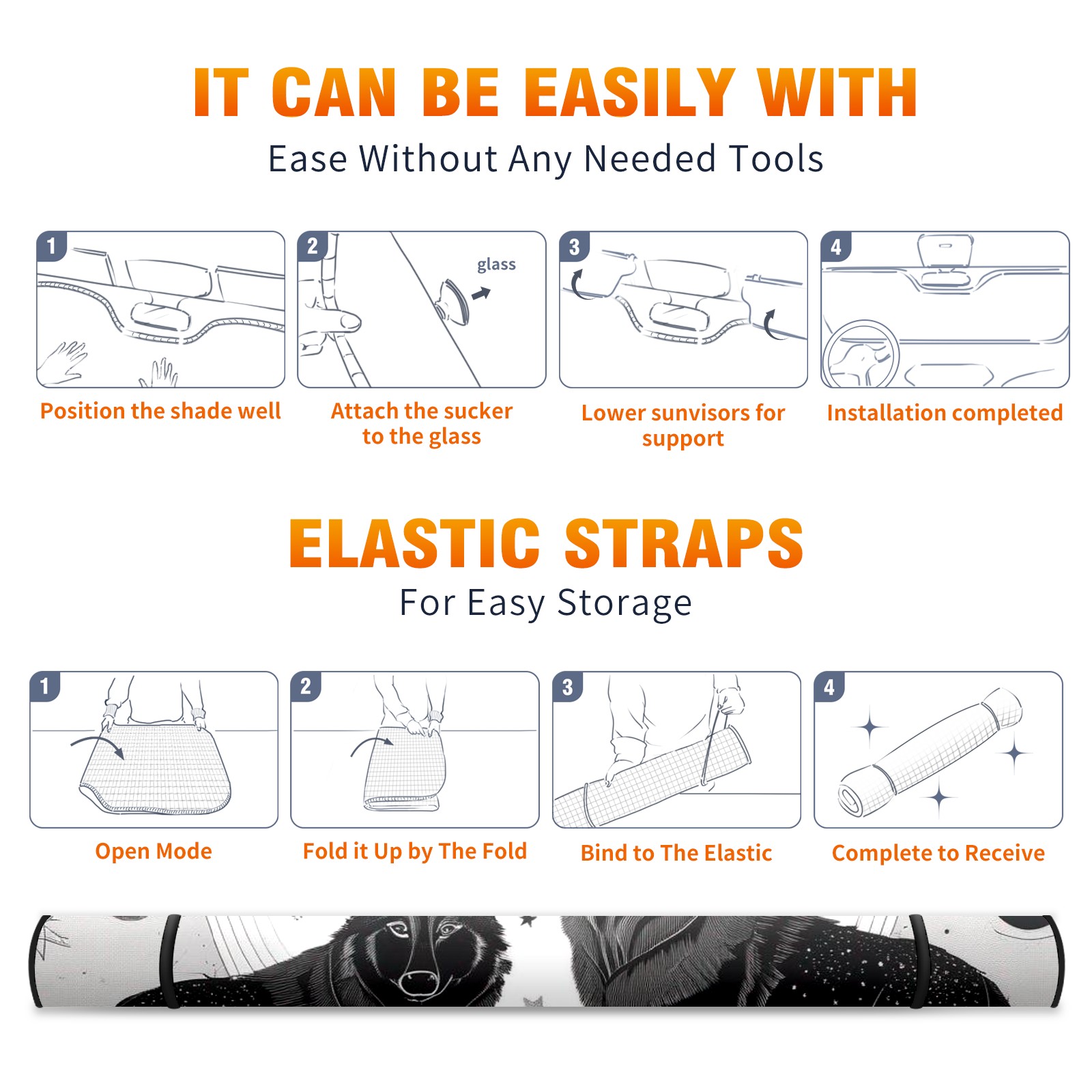 IT CAN BE EASILY WITH

Ease Without Any Needed Tools

1

Position the shade well

2

glass

Attach the sucker to the glass

3

Lower sunvisors for support

4

Installation completed

ELASTIC STRAPS

For Easy Storage

1

Open Mode

2

Fold it Up by The Fold

3

Bind to The Elastic

4

Complete to Receive