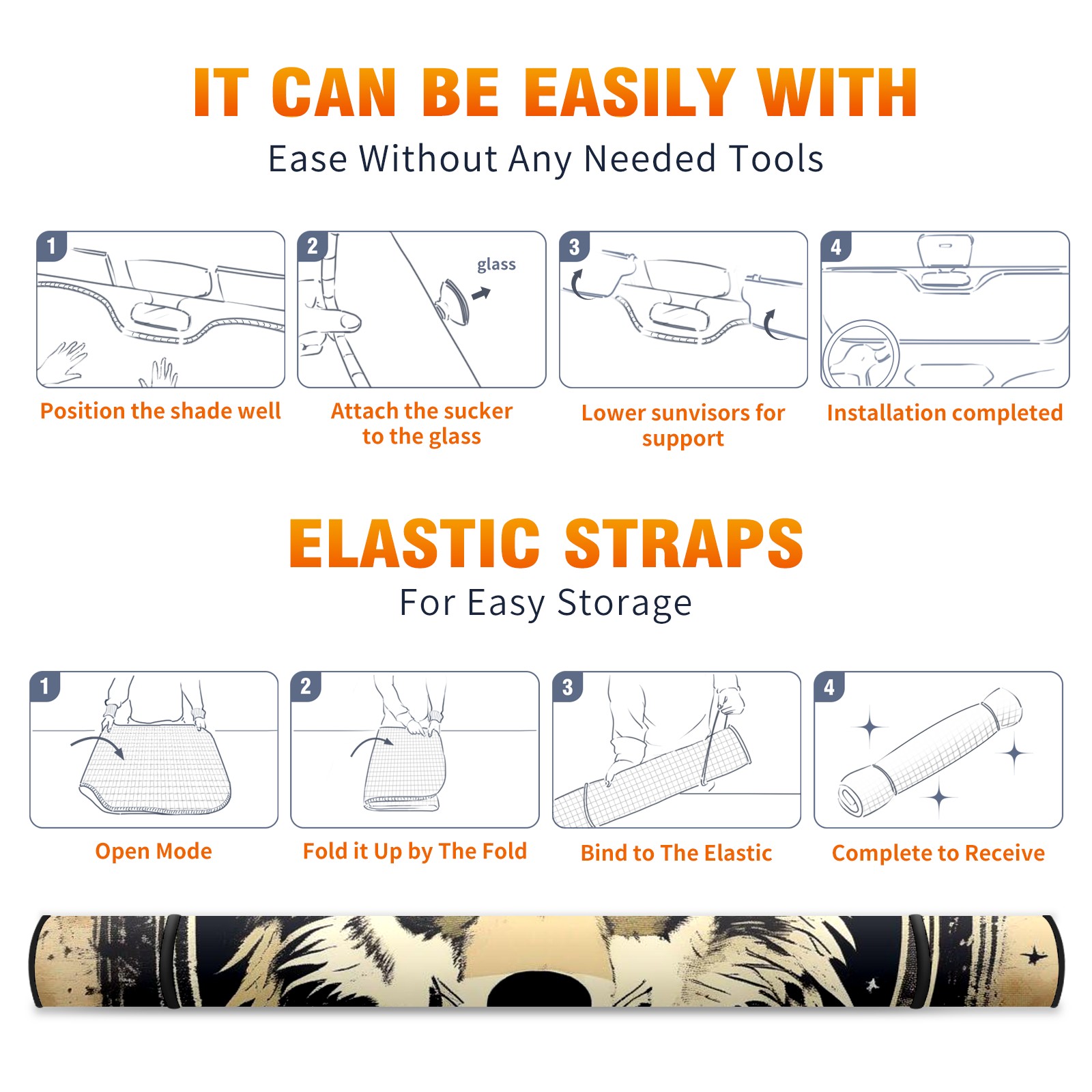 IT CAN BE EASILY WITH

Ease Without Any Needed Tools

1

Position the shade well

2

glass

Attach the sucker to the glass

3

Lower sunvisors for support

4

Installation completed

ELASTIC STRAPS

For Easy Storage

1

Open Mode

2

Fold it Up by The Fold

3

Bind to The Elastic

4

Complete to Receive