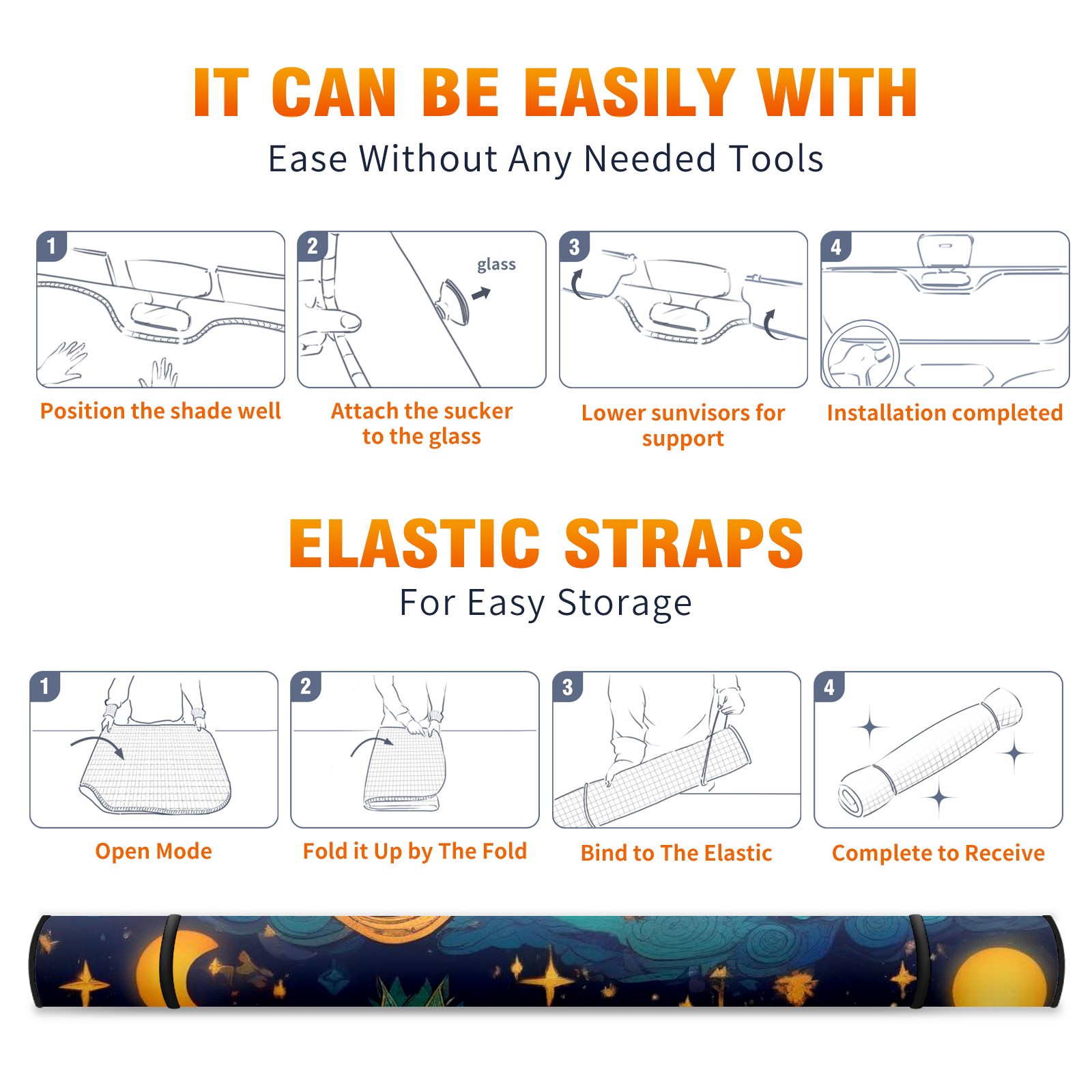 IT CAN BE EASILY WITH

Ease Without Any Needed Tools

1

Position the shade well

2

glass

Attach the sucker to the glass

3

Lower sunvisors for support

4

Installation completed

ELASTIC STRAPS

For Easy Storage

1

Open Mode

2

Fold it Up by The Fold

3

Bind to The Elastic

4

Complete to Receive