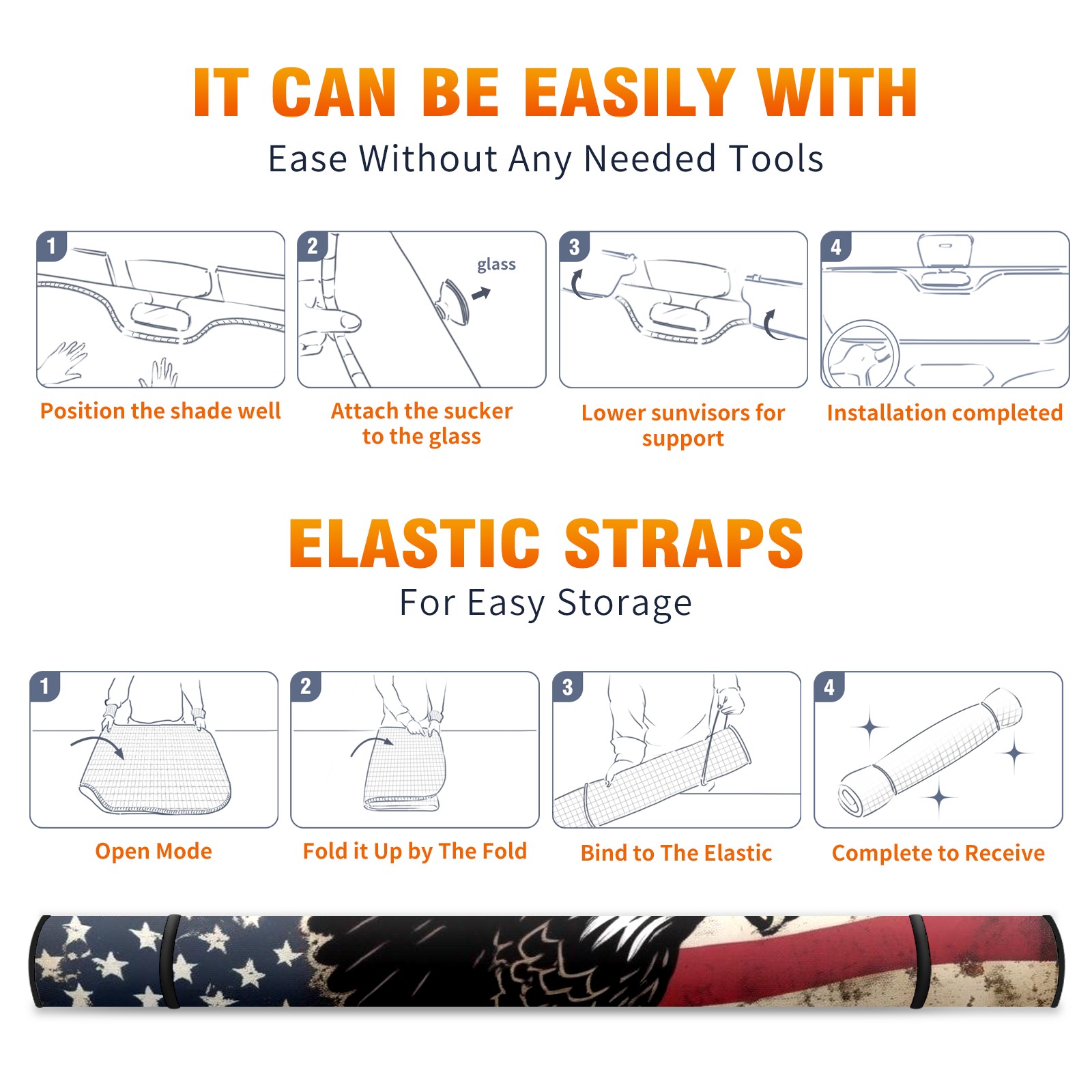 IT CAN BE EASILY WITH
Ease Without Any Needed Tools

1
Position the shade well

2
glass
Attach the sucker to the glass

3
Lower sunvisors for support

4
Installation completed

ELASTIC STRAPS
For Easy Storage

1
Open Mode

2
Fold it Up by The Fold

3
Bind to The Elastic

4
Complete to Receive