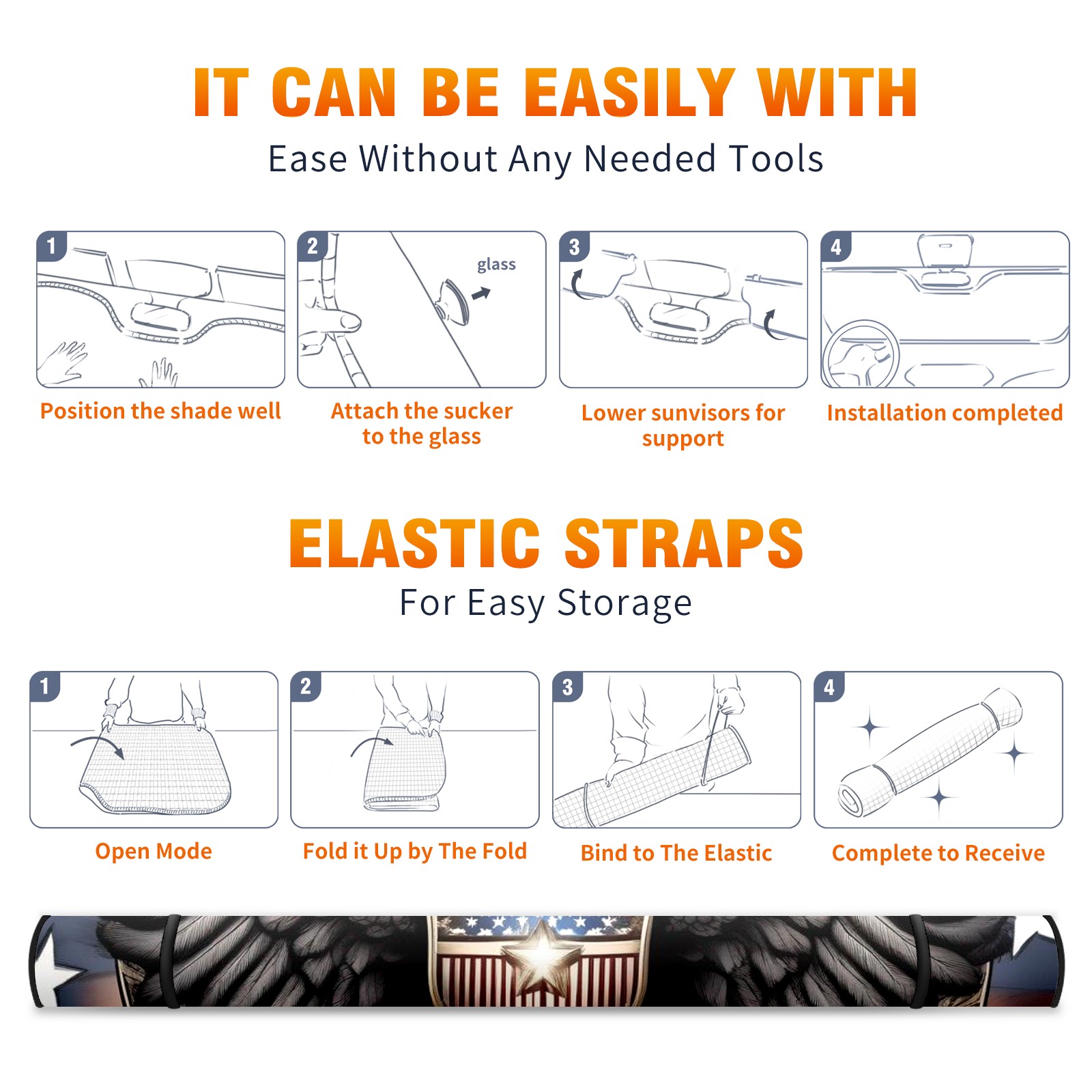 IT CAN BE EASILY WITH
Ease Without Any Needed Tools

1
Position the shade well

2
glass
Attach the sucker to the glass

3
Lower sunvisors for support

4
Installation completed

ELASTIC STRAPS
For Easy Storage

1
Open Mode

2
Fold it Up by The Fold

3
Bind to The Elastic

4
Complete to Receive