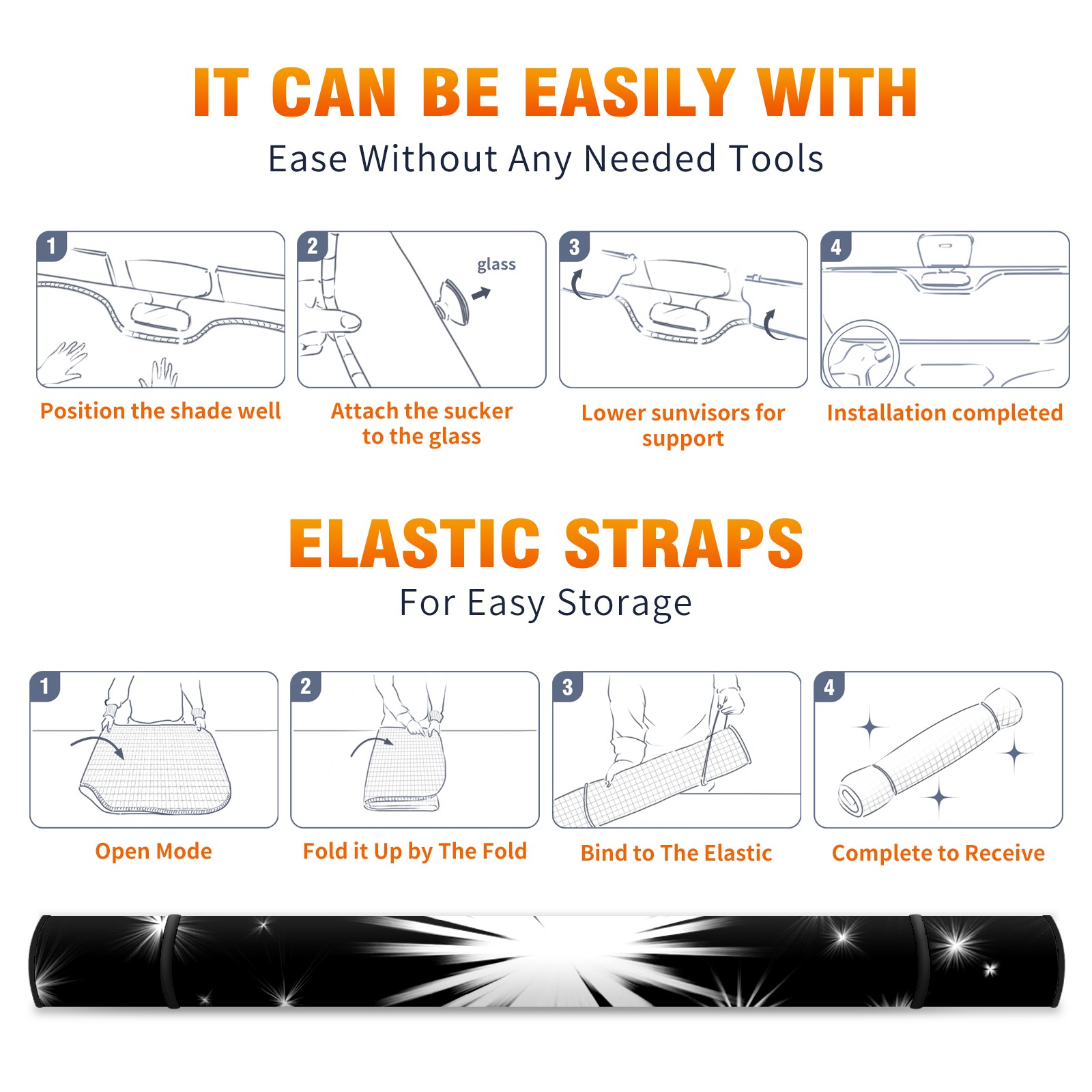 IT CAN BE EASILY WITH
Ease Without Any Needed Tools

1
Position the shade well

2
glass
Attach the sucker to the glass

3
Lower sunvisors for support

4
Installation completed

ELASTIC STRAPS
For Easy Storage

1
Open Mode

2
Fold it Up by The Fold

3
Bind to The Elastic

4
Complete to Receive