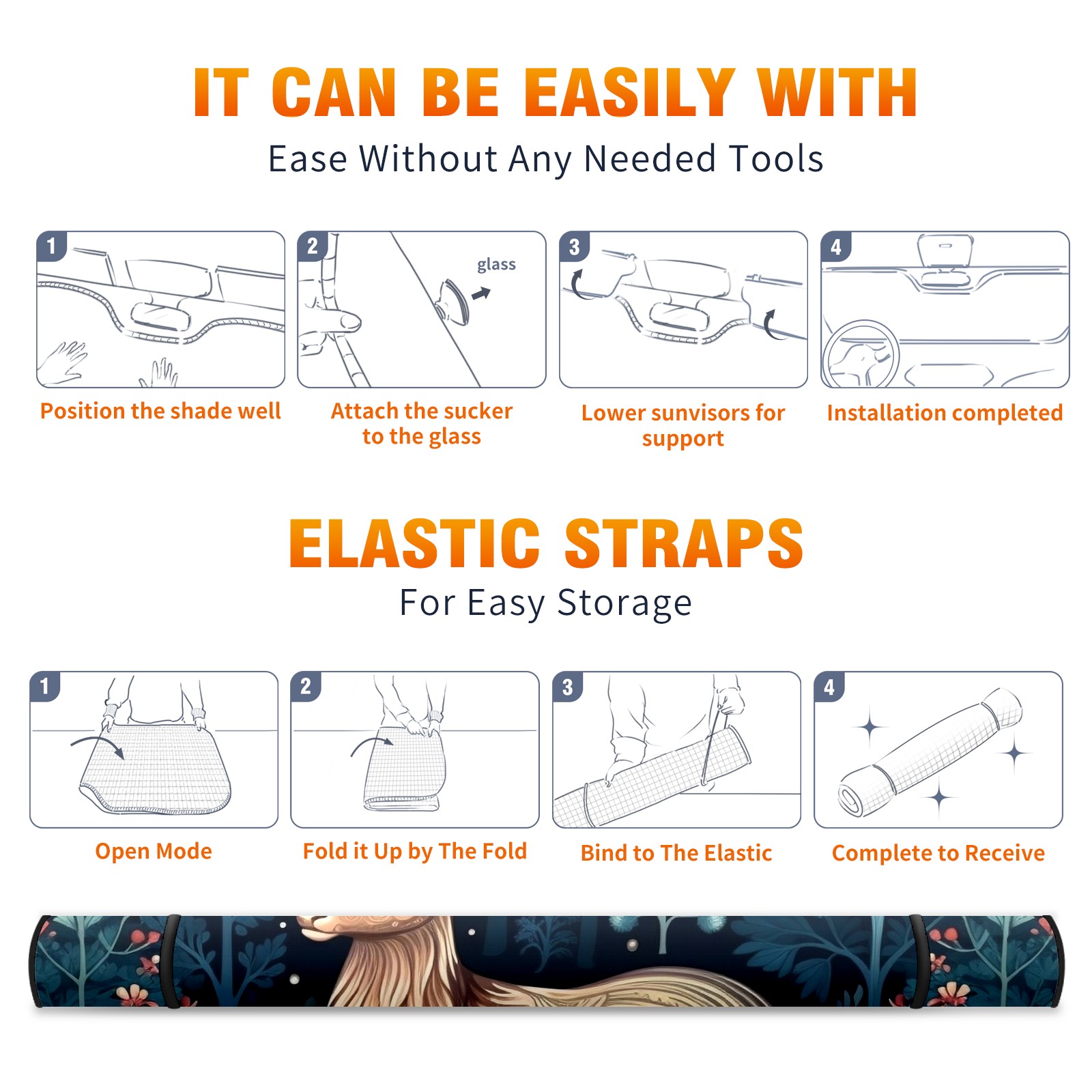 IT CAN BE EASILY WITH
Ease Without Any Needed Tools

1
Position the shade well

2
glass
Attach the sucker to the glass

3
Lower sunvisors for support

4
Installation completed

ELASTIC STRAPS
For Easy Storage

1
Open Mode

2
Fold it Up by The Fold

3
Bind to The Elastic

4
Complete to Receive