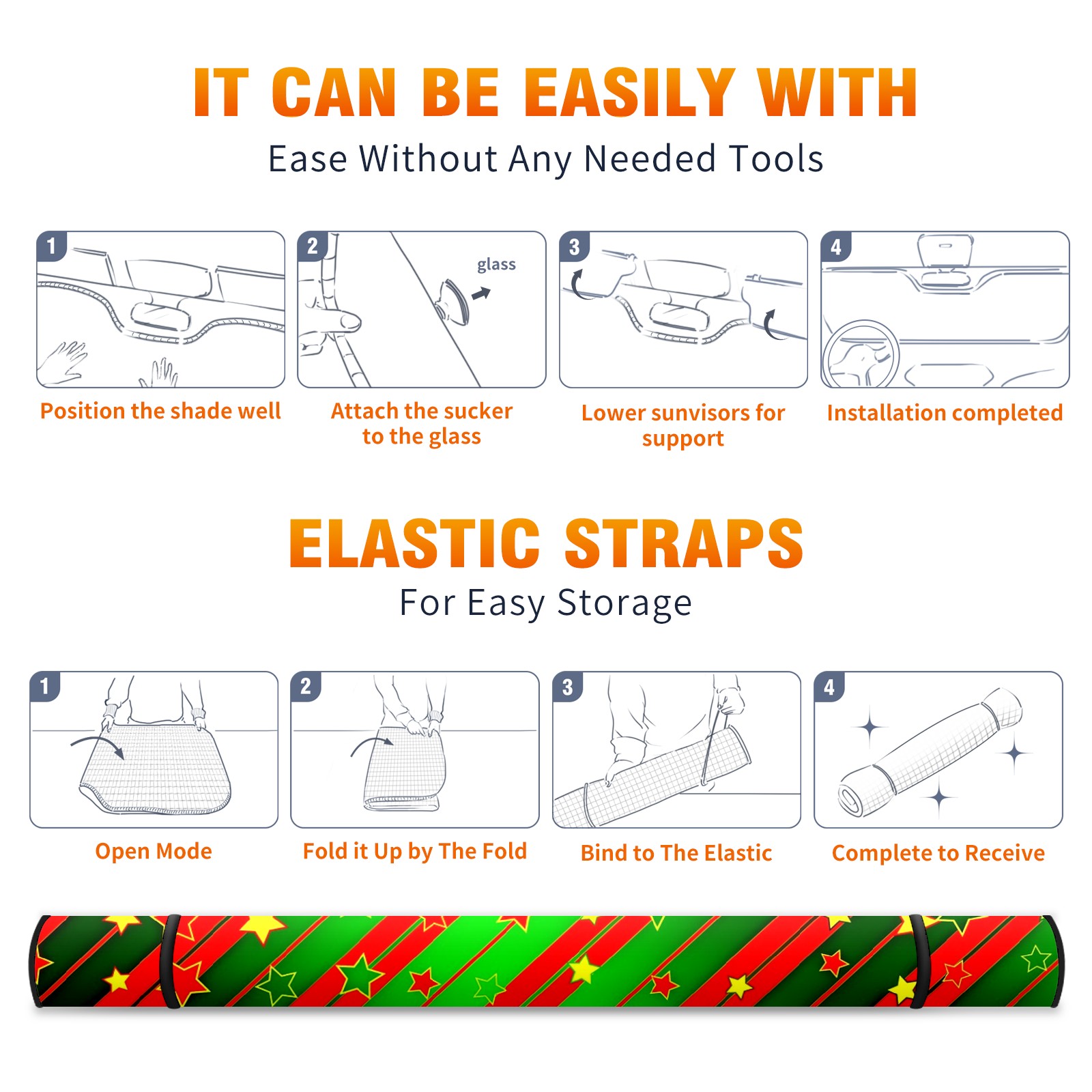 IT CAN BE EASILY WITH
Ease Without Any Needed Tools

1
Position the shade well

2
glass
Attach the sucker to the glass

3
Lower sunvisors for support

4
Installation completed

ELASTIC STRAPS
For Easy Storage

1
Open Mode

2
Fold it Up by The Fold

3
Bind to The Elastic

4
Complete to Receive