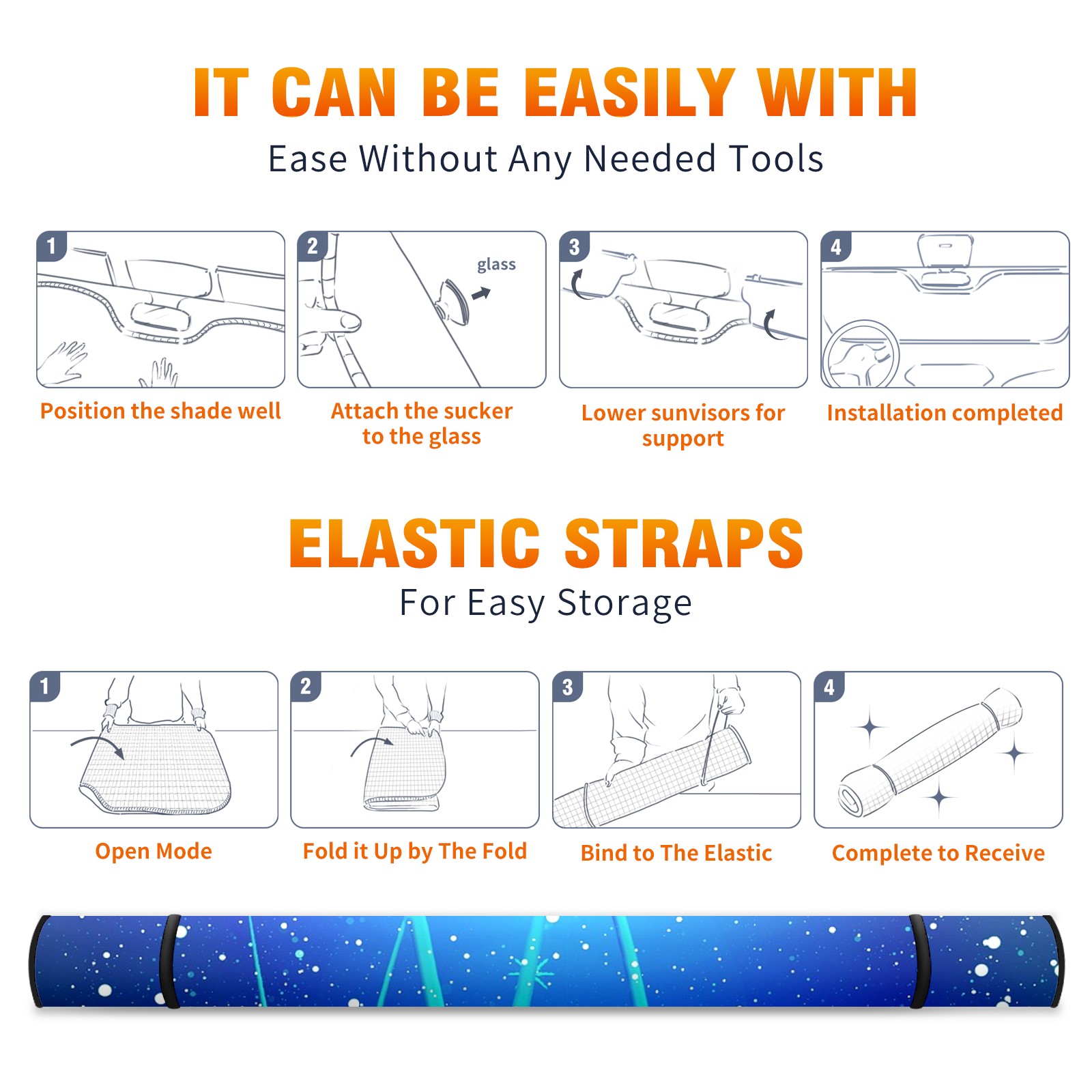 IT CAN BE EASILY WITH

Ease Without Any Needed Tools

1

Position the shade well

2

glass

Attach the sucker to the glass

3

Lower sunvisors for support

4

Installation completed

ELASTIC STRAPS

For Easy Storage

1

Open Mode

2

Fold it Up by The Fold

3

Bind to The Elastic

4

Complete to Receive