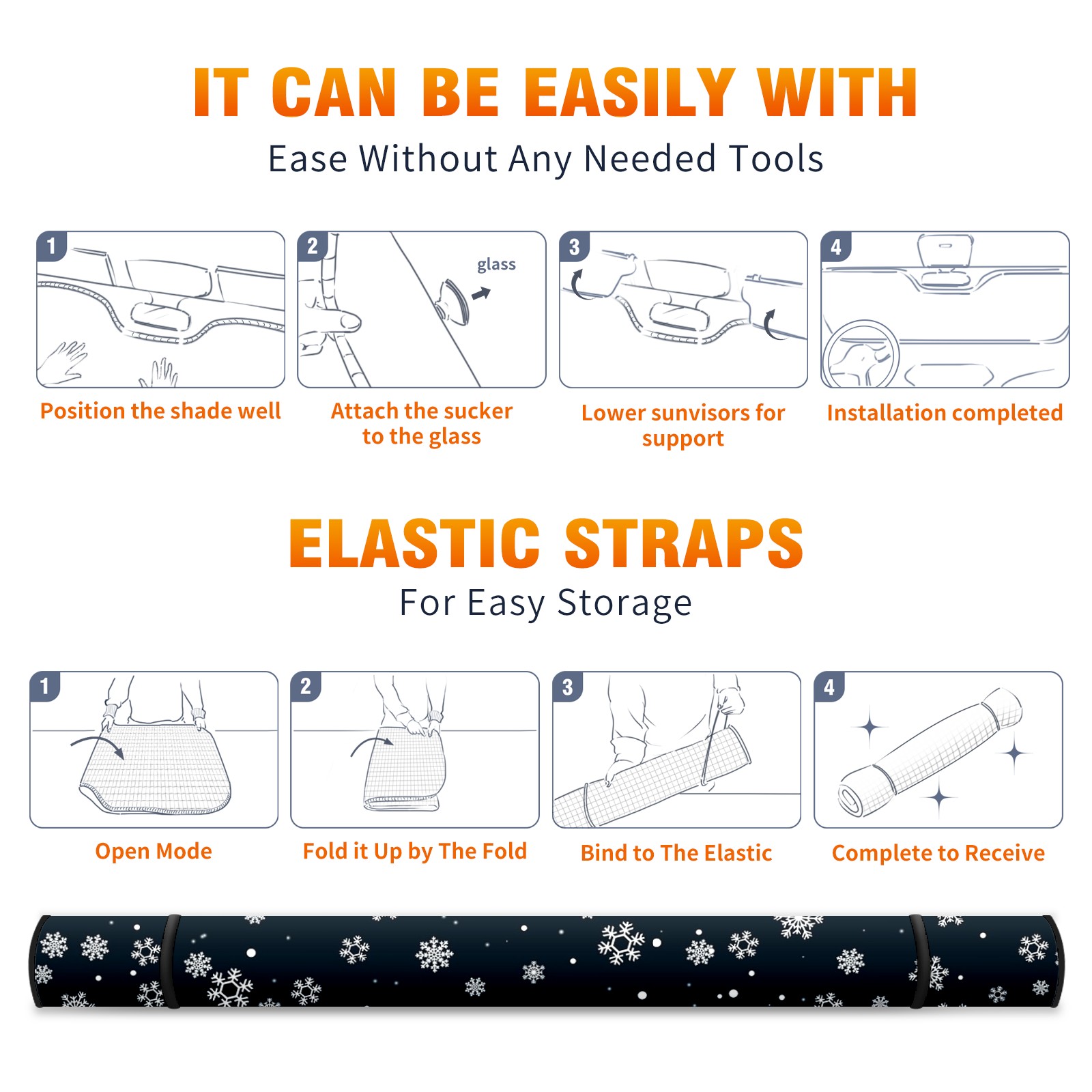 IT CAN BE EASILY WITH
Ease Without Any Needed Tools

1
Position the shade well

2
glass
Attach the sucker to the glass

3
Lower sunvisors for support

4
Installation completed

ELASTIC STRAPS
For Easy Storage

1
Open Mode

2
Fold it Up by The Fold

3
Bind to The Elastic

4
Complete to Receive