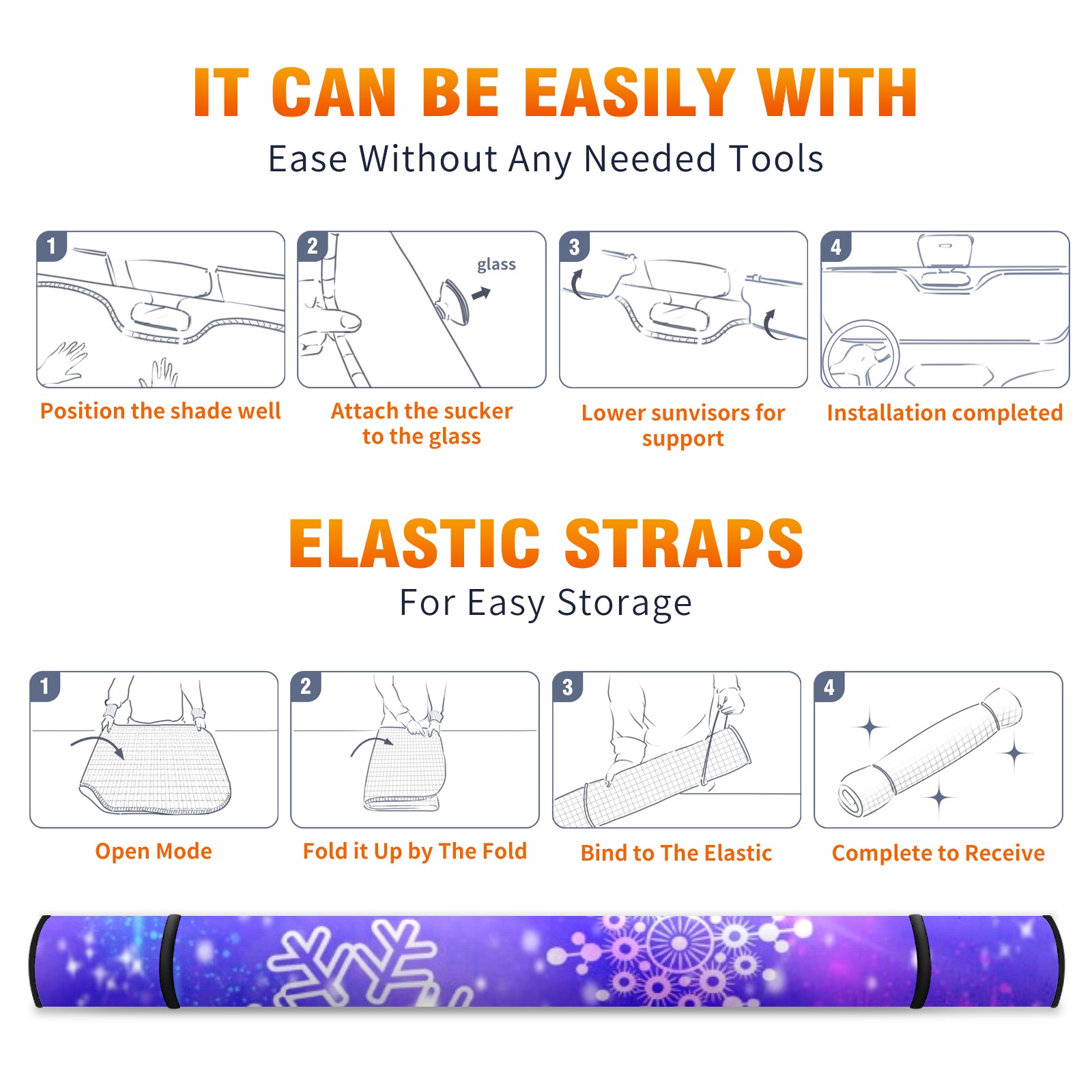 IT CAN BE EASILY WITH
Ease Without Any Needed Tools

1
Position the shade well

2
glass
Attach the sucker to the glass

3
Lower sunvisors for support

4
Installation completed

ELASTIC STRAPS
For Easy Storage

1
Open Mode

2
Fold it Up by The Fold

3
Bind to The Elastic

4
Complete to Receive