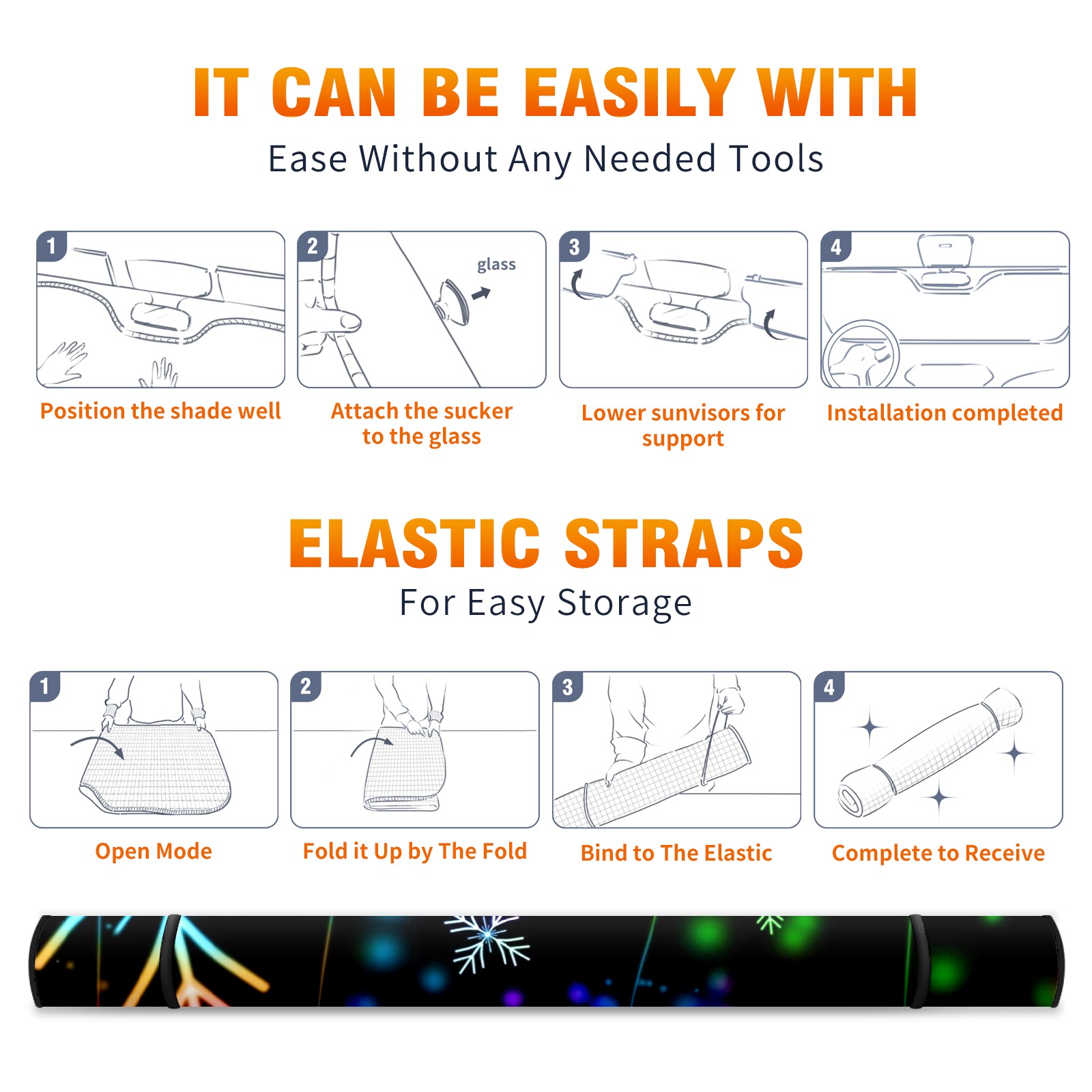 IT CAN BE EASILY WITH

Ease Without Any Needed Tools

1

Position the shade well

2

glass

Attach the sucker to the glass

3

Lower sunvisors for support

4

Installation completed

ELASTIC STRAPS

For Easy Storage

1

Open Mode

2

Fold it Up by The Fold

3

Bind to The Elastic

4

Complete to Receive