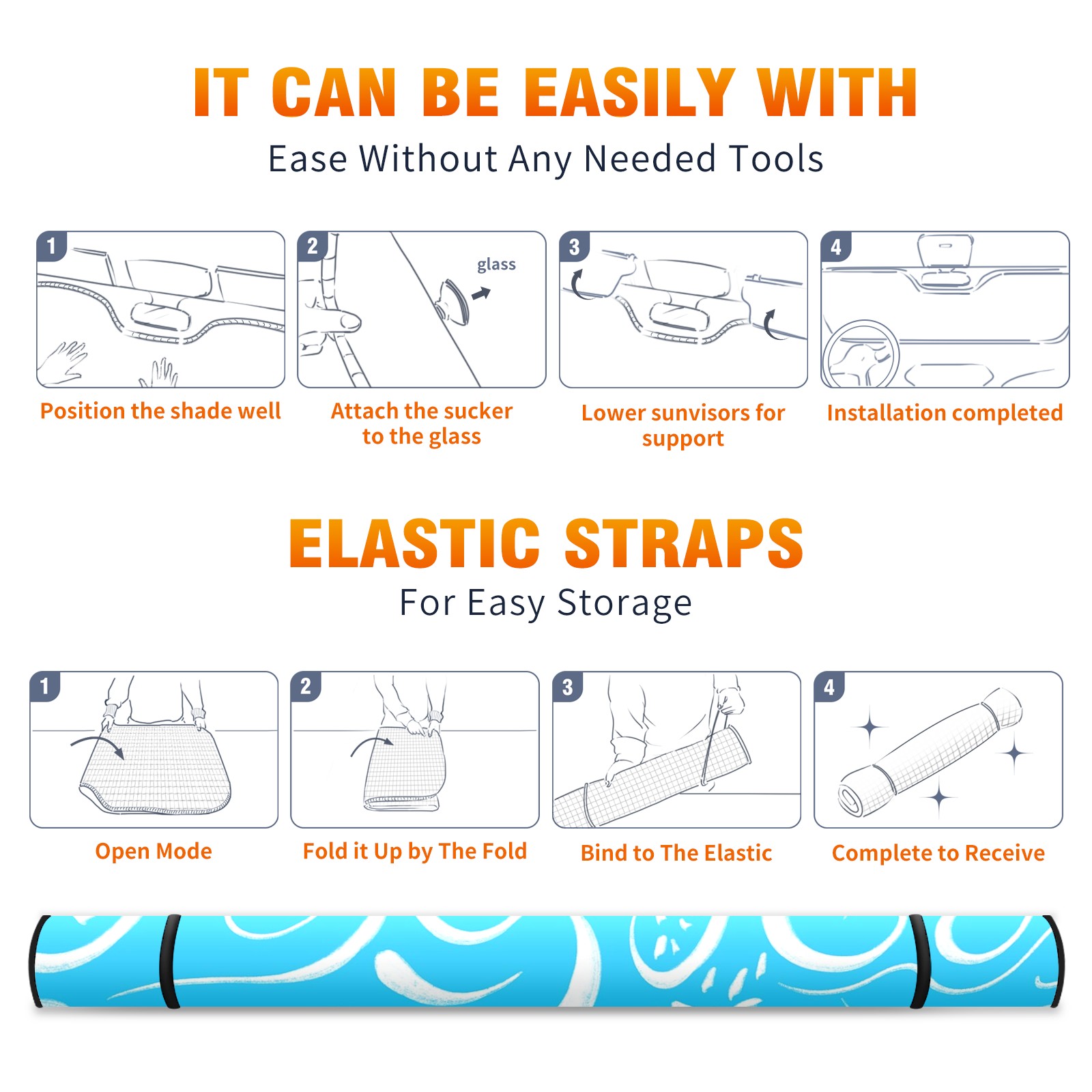 IT CAN BE EASILY WITH
Ease Without Any Needed Tools

1
Position the shade well

2
glass
Attach the sucker to the glass

3
Lower sunvisors for support

4
Installation completed

ELASTIC STRAPS
For Easy Storage

1
Open Mode

2
Fold it Up by The Fold

3
Bind to The Elastic

4
Complete to Receive