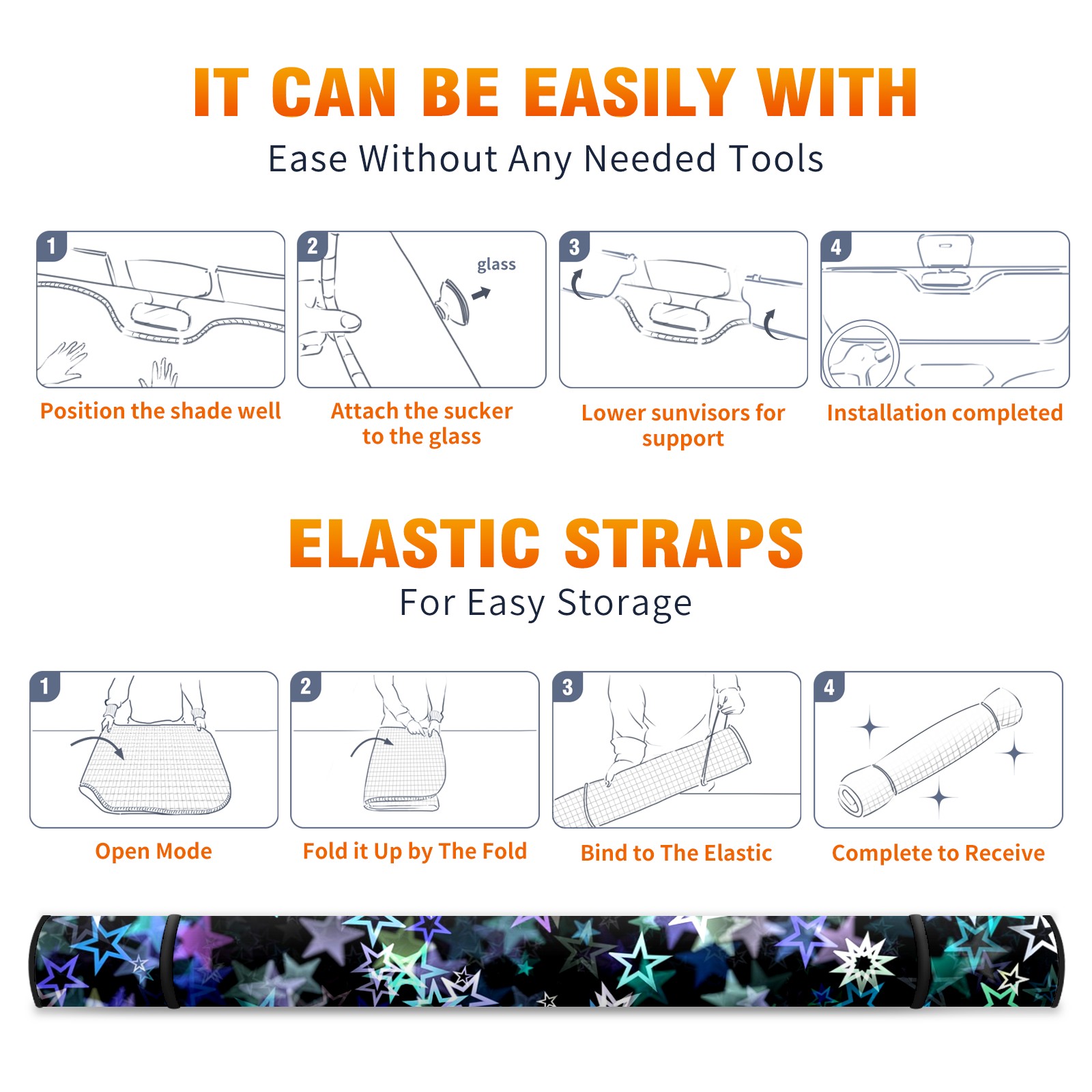 IT CAN BE EASILY WITH

Ease Without Any Needed Tools

1

Position the shade well

2

glass

Attach the sucker to the glass

3

Lower sunvisors for support

4

Installation completed

ELASTIC STRAPS

For Easy Storage

1

Open Mode

2

Fold it Up by The Fold

3

Bind to The Elastic

4

Complete to Receive