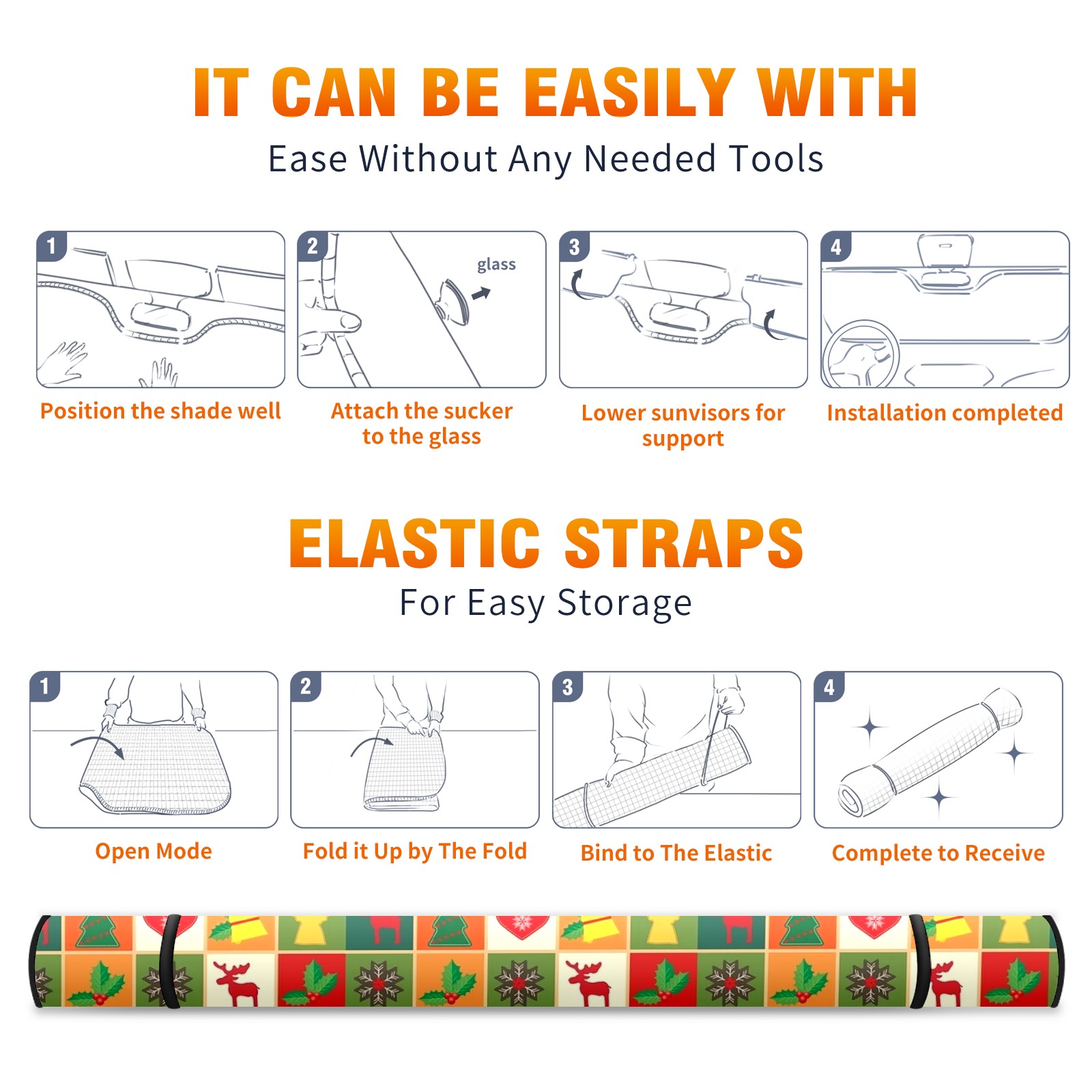 IT CAN BE EASILY WITH
Ease Without Any Needed Tools

1
Position the shade well

2
glass
Attach the sucker to the glass

3
Lower sunvisors for support

4
Installation completed

ELASTIC STRAPS
For Easy Storage

1
Open Mode

2
Fold it Up by The Fold

3
Bind to The Elastic

4
Complete to Receive